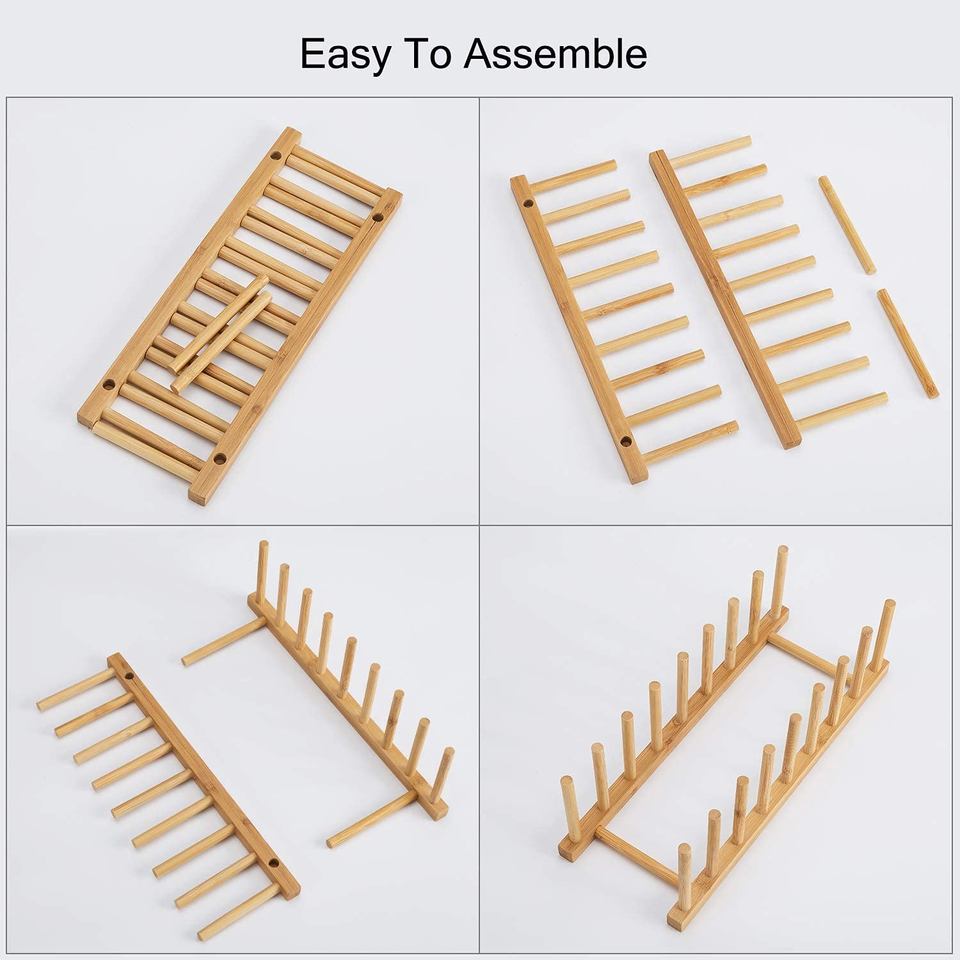 Easy To Assemble