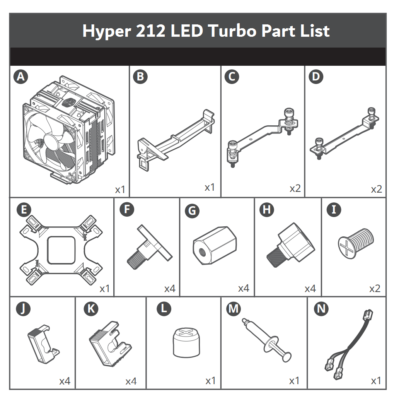 Hyper 212 LED Turbo Part List

A
x1

B
x1

C
x2

D
x2

E
x1

F
x4

G
x4

H
x4

I
x2

J
x4

K
x4

L
x1

M
x1

N
x1