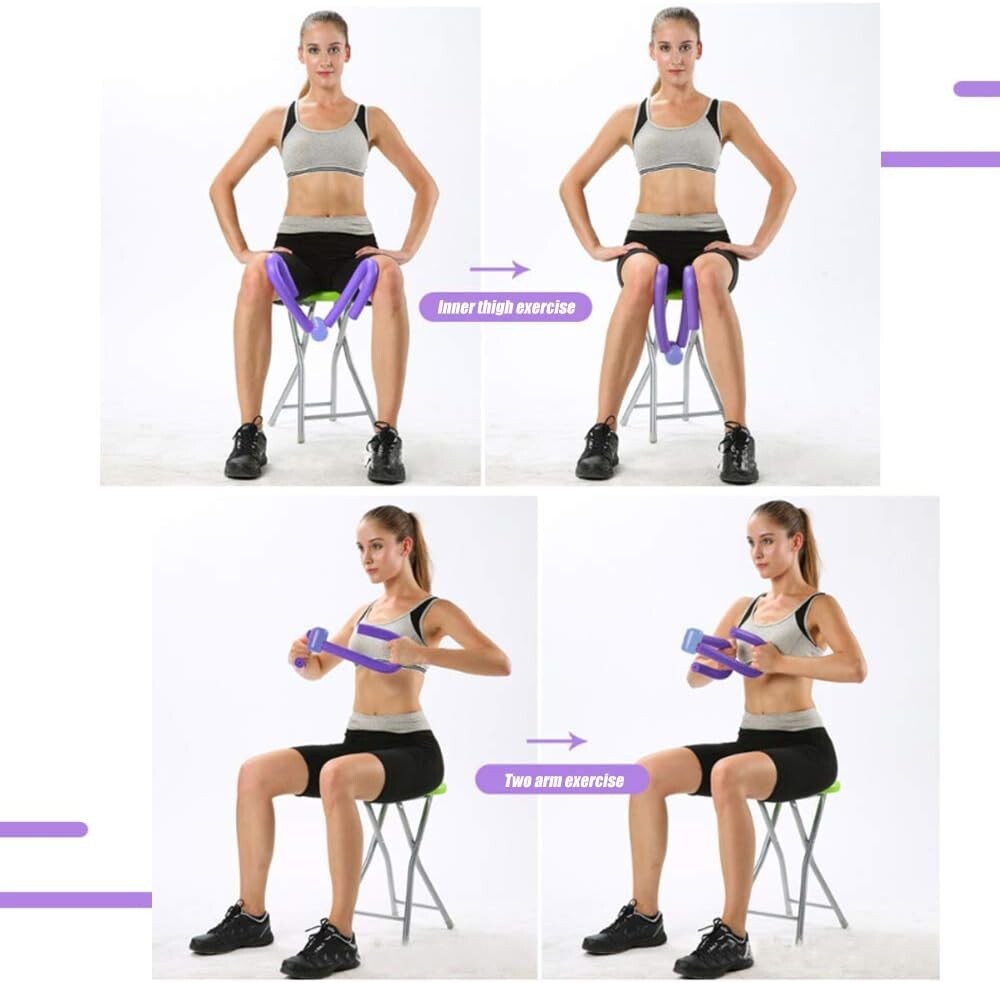 Inner thigh exercise

Two arm exercise