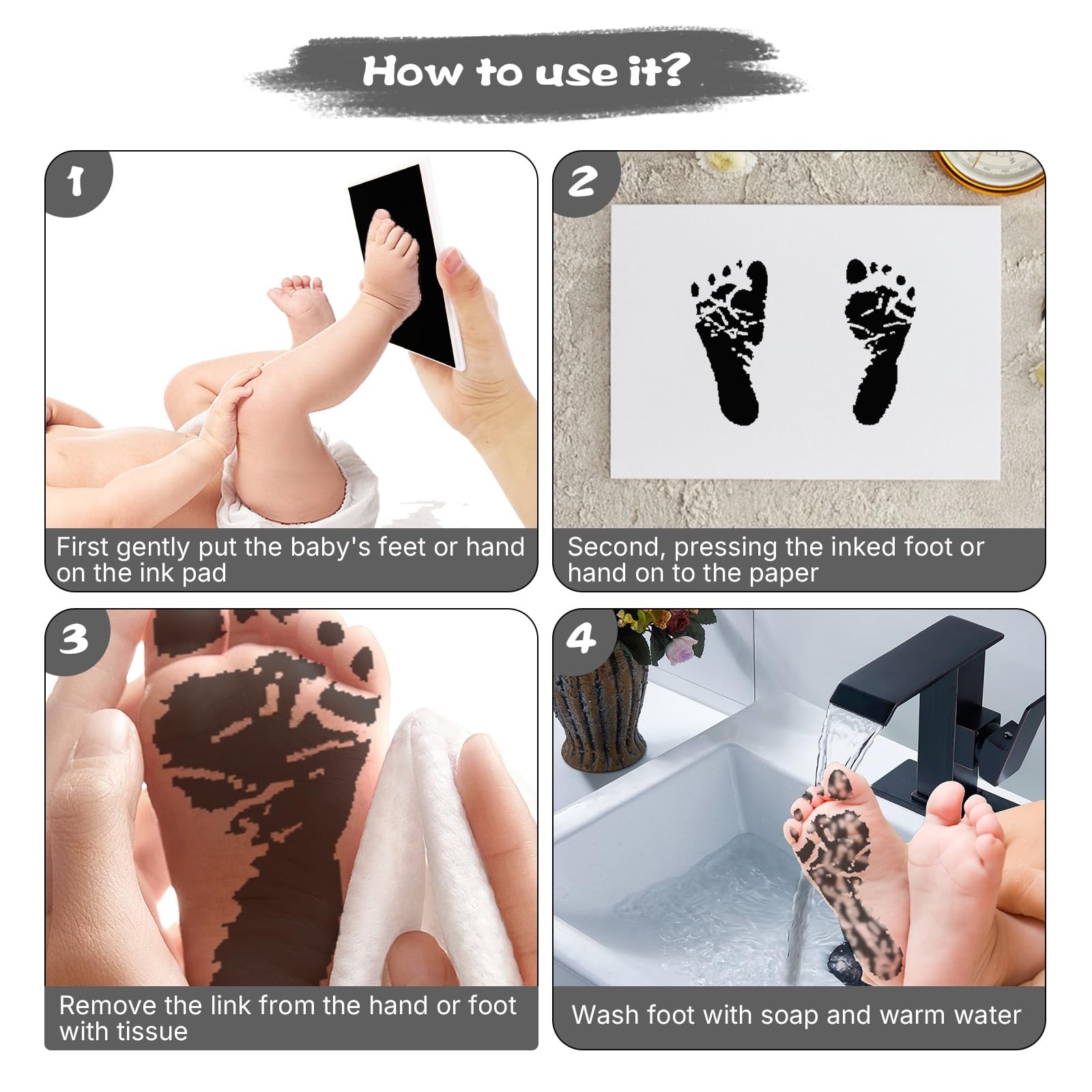 How to use it?

1

First gently put the baby's feet or hand on the ink pad

2

Second, pressing the inked foot or hand on to the paper

3

Remove the link from the hand or foot with tissue

4

Wash foot with soap and warm water