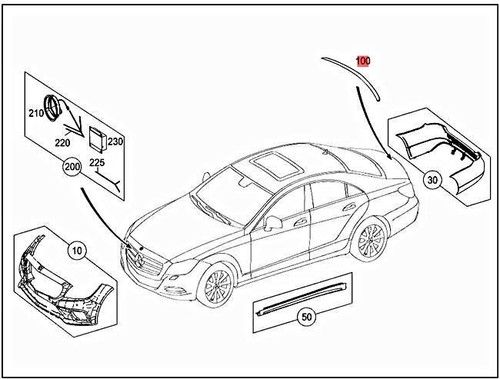 100

210

220

230

225

200

30

10

50