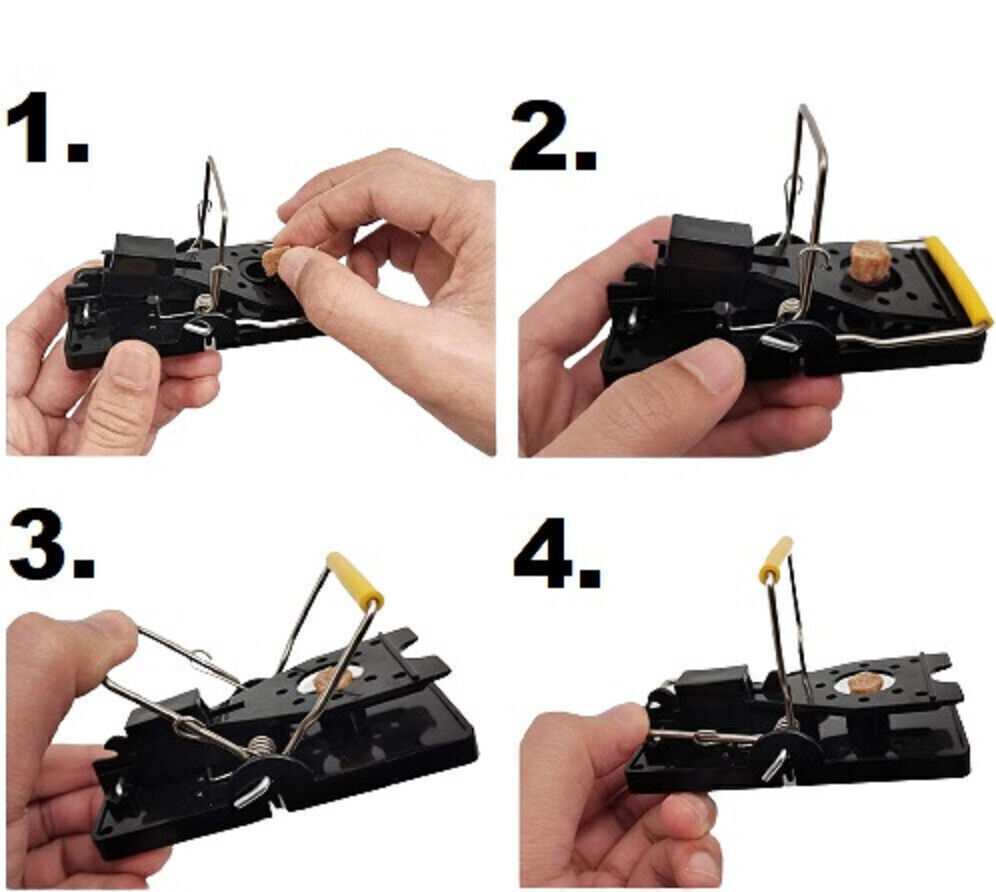 1.

2.

3.

4.