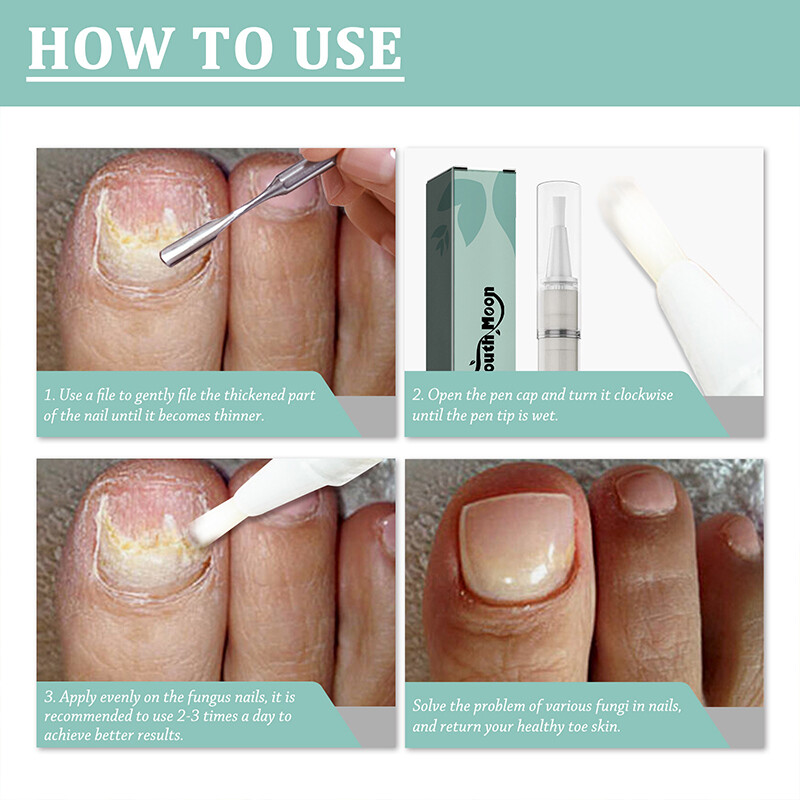 HOW TO USE

1. Use a file to gently file the thickened part of the nail until it becomes thinner.

South Moon

2. Open the pen cap and turn it clockwise until the pen tip is wet.

3. Apply evenly on the fungus nails, it is recommended to use 2-3 times a day to achieve better results.

Solve the problem of various fungi in nails, and return your healthy toe skin.