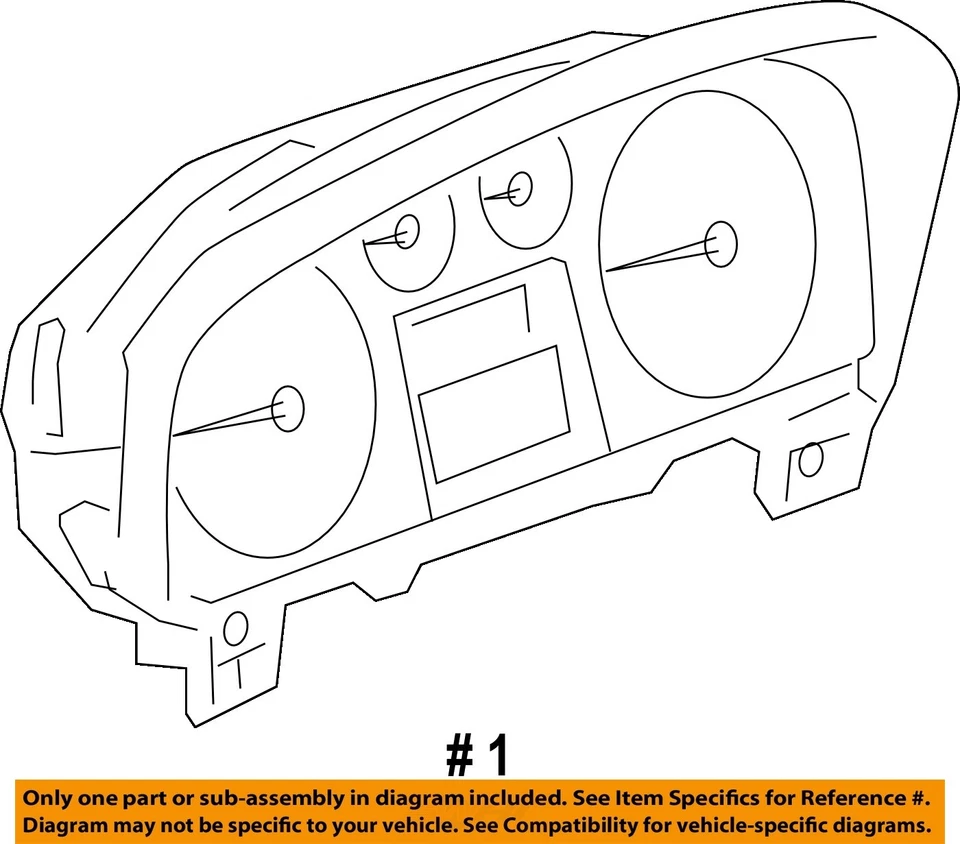 # 1

Only one part or sub-assembly in diagram included. See Item Specifics for Reference #.
Diagram may not be specific to your vehicle. See Compatibility for vehicle-specific diagrams.