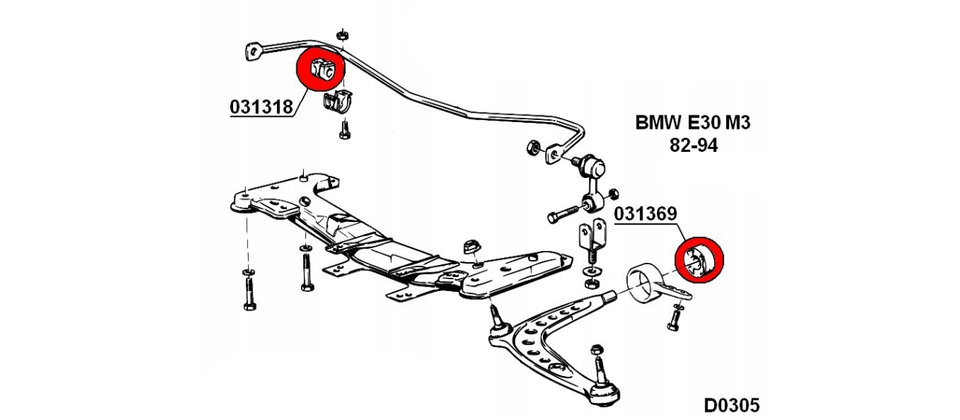 031318

BMW E30 M3
82-94

031369

D0305