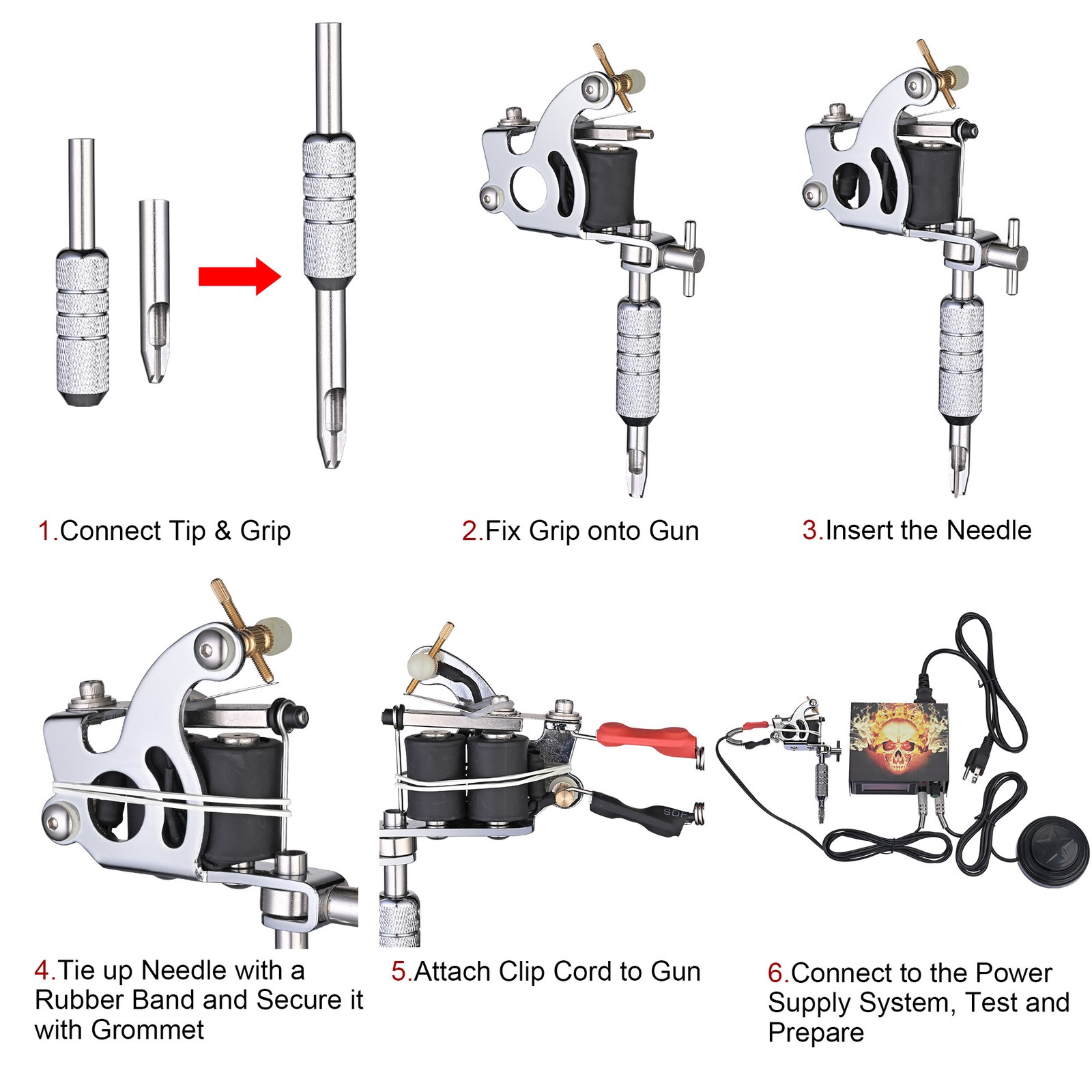 1.Connect Tip & Grip

2.Fix Grip onto Gun

3.Insert the Needle

4.Tie up Needle with a Rubber Band and Secure it with Grommet

5.Attach Clip Cord to Gun

6.Connect to the Power Supply System, Test and Prepare