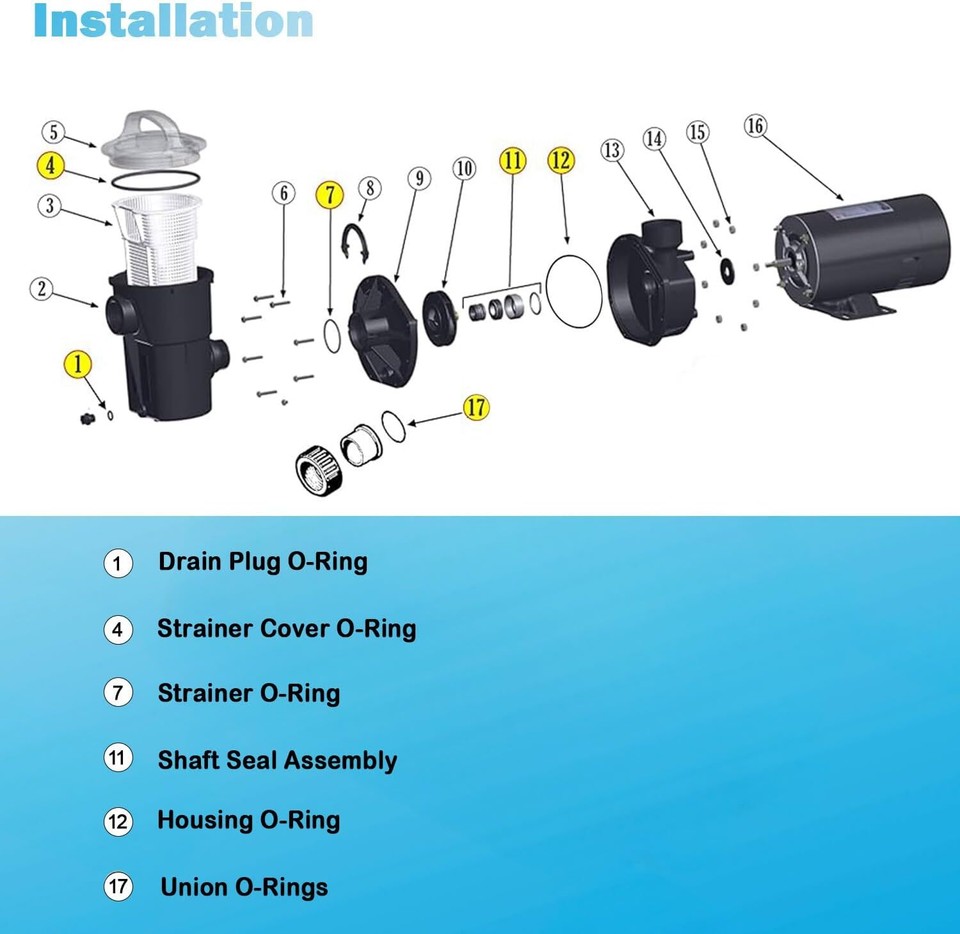 Installation

5
4
3
2
1
6
7
8
9
10
11
12
13
14
15
16
17

1 Drain Plug O-Ring

4 Strainer Cover O-Ring

7 Strainer O-Ring

11 Shaft Seal Assembly

12 Housing O-Ring

17 Union O-Rings