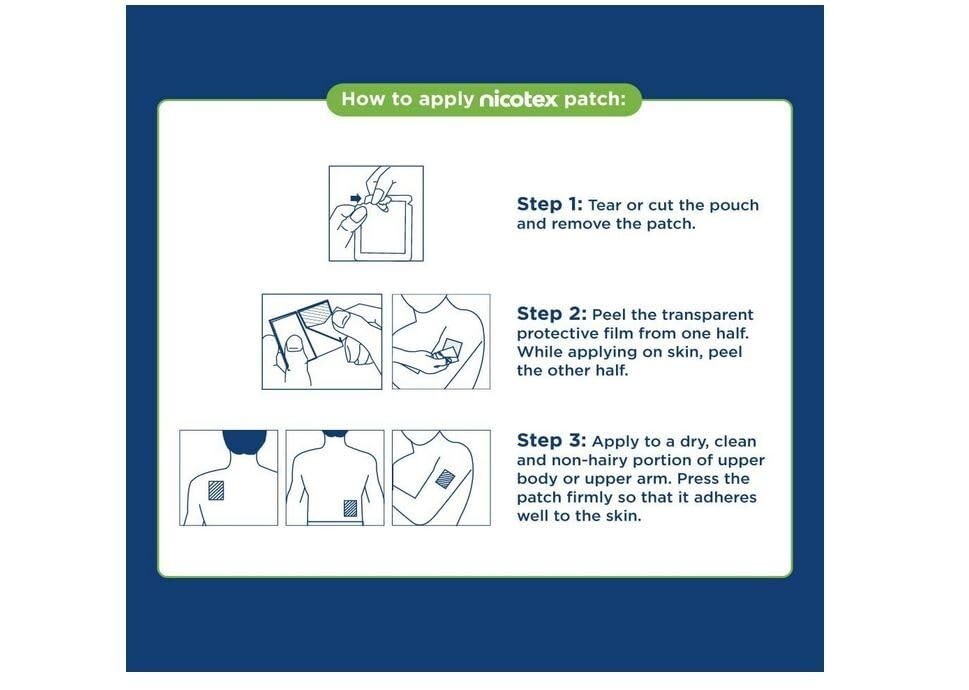 How to apply nicotex patch:

Step 1: Tear or cut the pouch and remove the patch.

Step 2: Peel the transparent protective film from one half. While applying on skin, peel the other half.

Step 3: Apply to a dry, clean and non-hairy portion of upper body or upper arm. Press the patch firmly so that it adheres well to the skin.