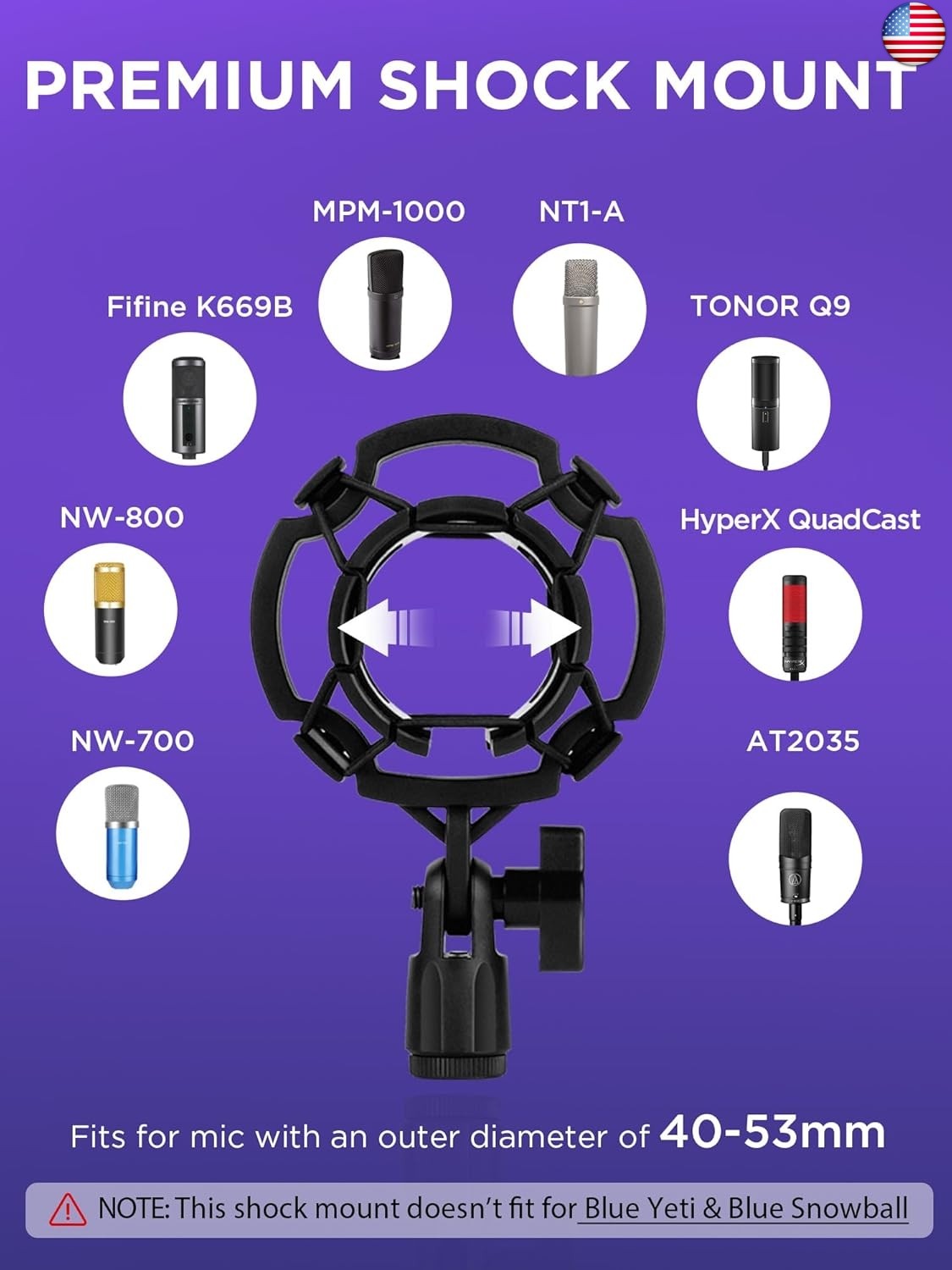 PREMIUM SHOCK MOUNT

MPM-1000

NT1-A

Fifine K669B

TONOR Q9

NW-800

HyperX QuadCast

NW-700

AT2035

Fits for mic with an outer diameter of 40-53mm

NOTE: This shock mount doesn't fit for Blue Yeti & Blue Snowball