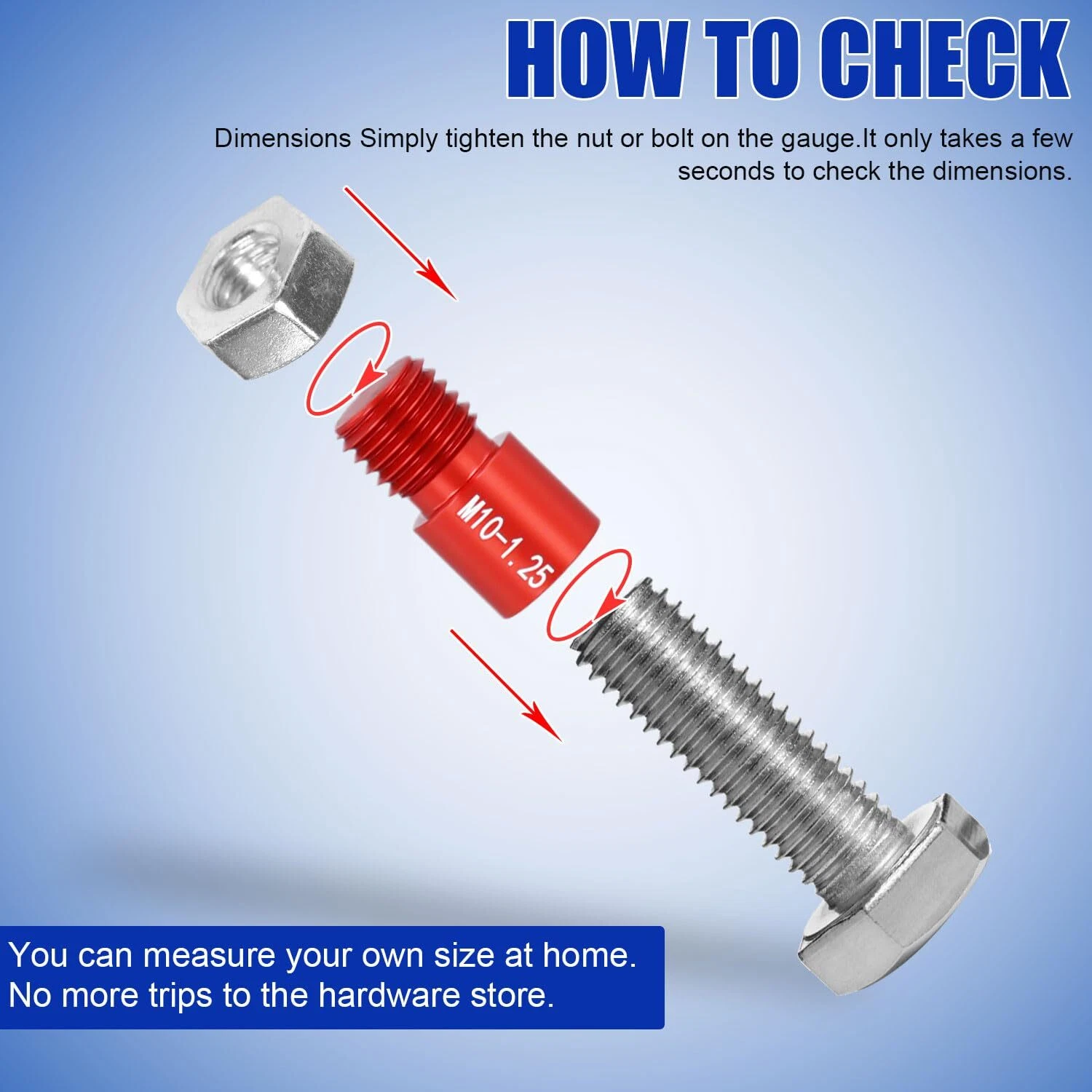 HOW TO CHECK

Dimensions Simply tighten the nut or bolt on the gauge.It only takes a few seconds to check the dimensions.

M10-1.25

You can measure your own size at home.
No more trips to the hardware store.