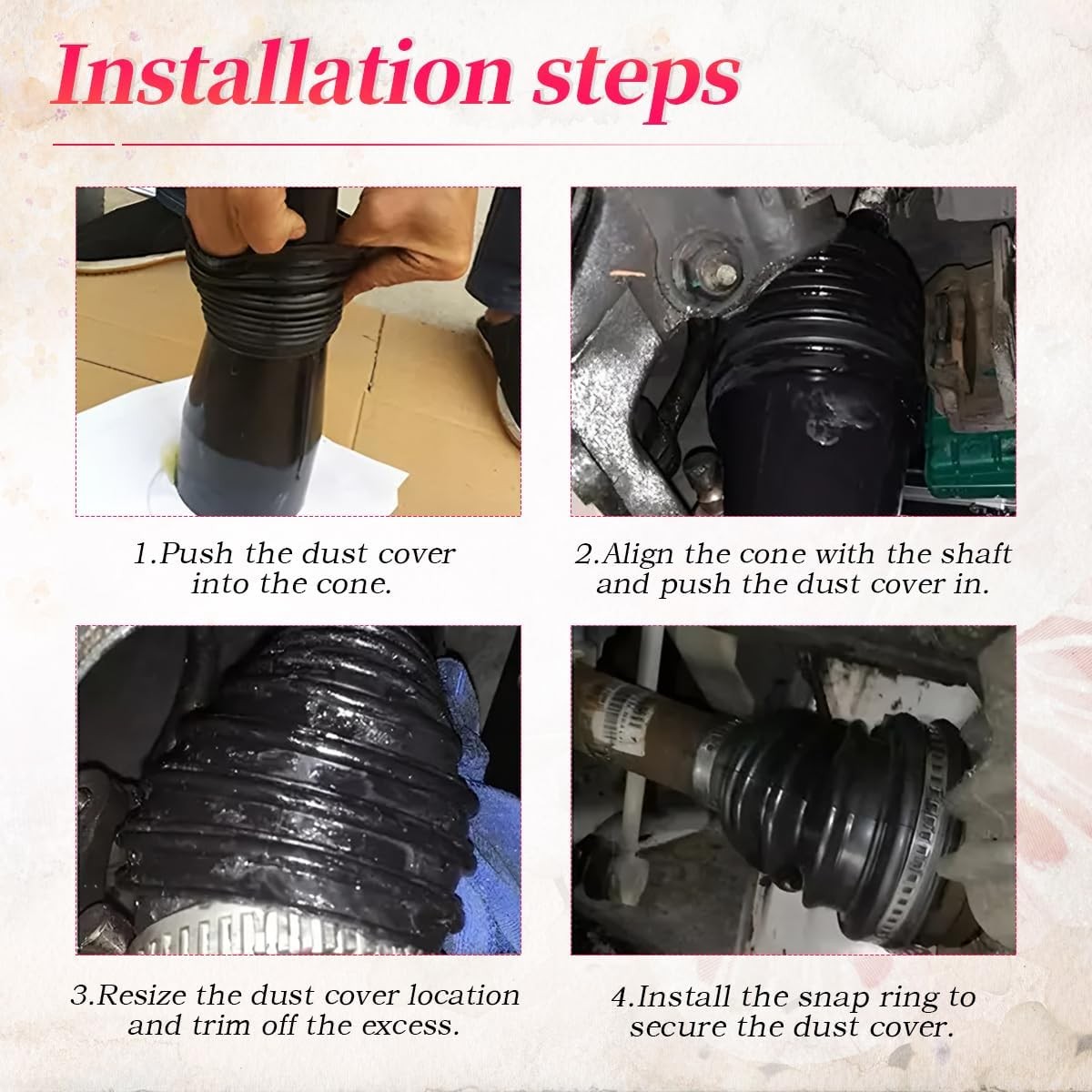 Installation steps

1.Push the dust cover into the cone.

2.Align the cone with the shaft and push the dust cover in.

3.Resize the dust cover location and trim off the excess.

4.Install the snap ring to secure the dust cover.