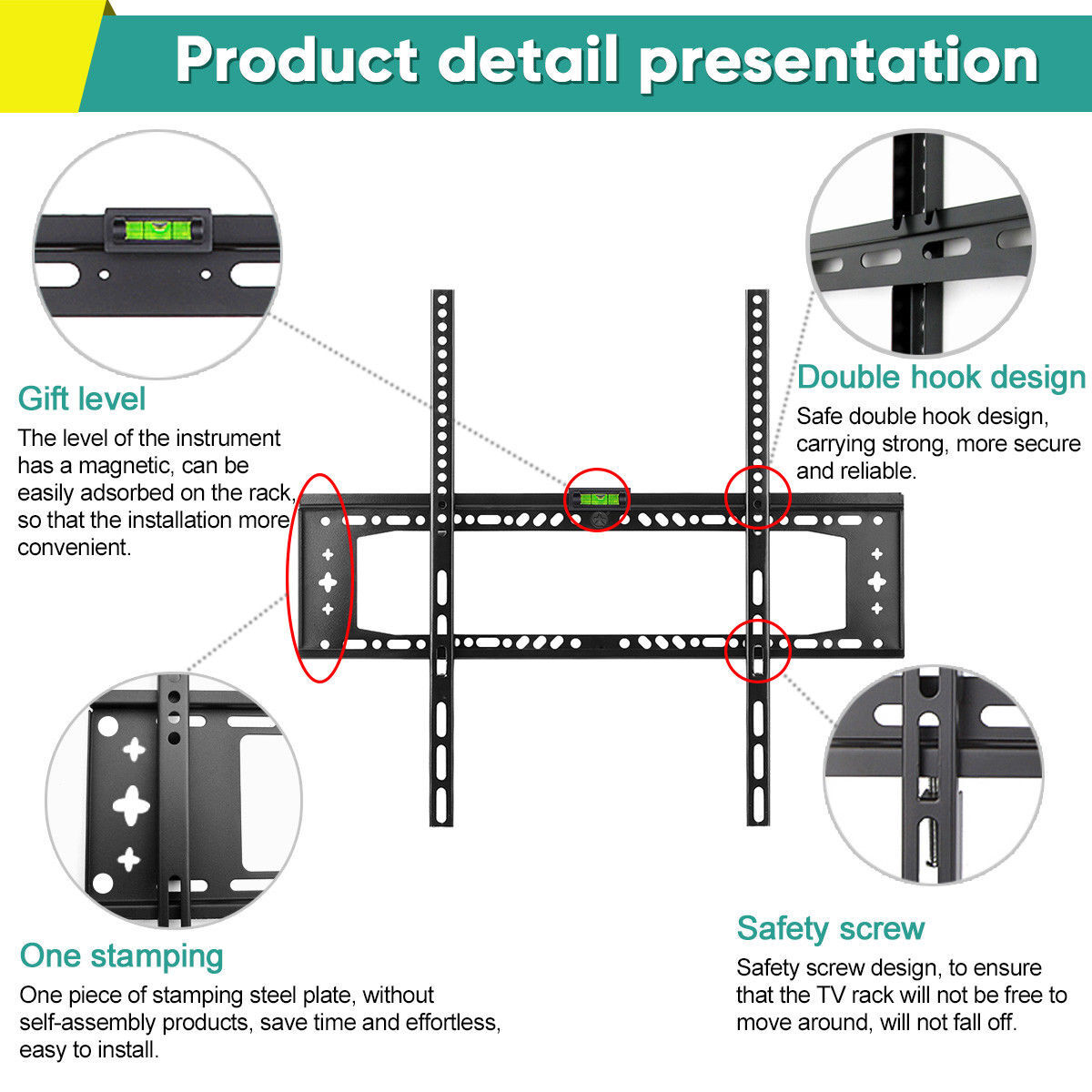 Product detail presentation

Gift level

The level of the instrument has a magnetic, can be easily adsorbed on the rack, so that the installation more convenient.

Double hook design

Safe double hook design, carrying strong, more secure and reliable.

One stamping

One piece of stamping steel plate, without self-assembly products, save time and effortless, easy to install.

Safety screw

Safety screw design, to ensure that the TV rack will not be free to move around, will not fall off.