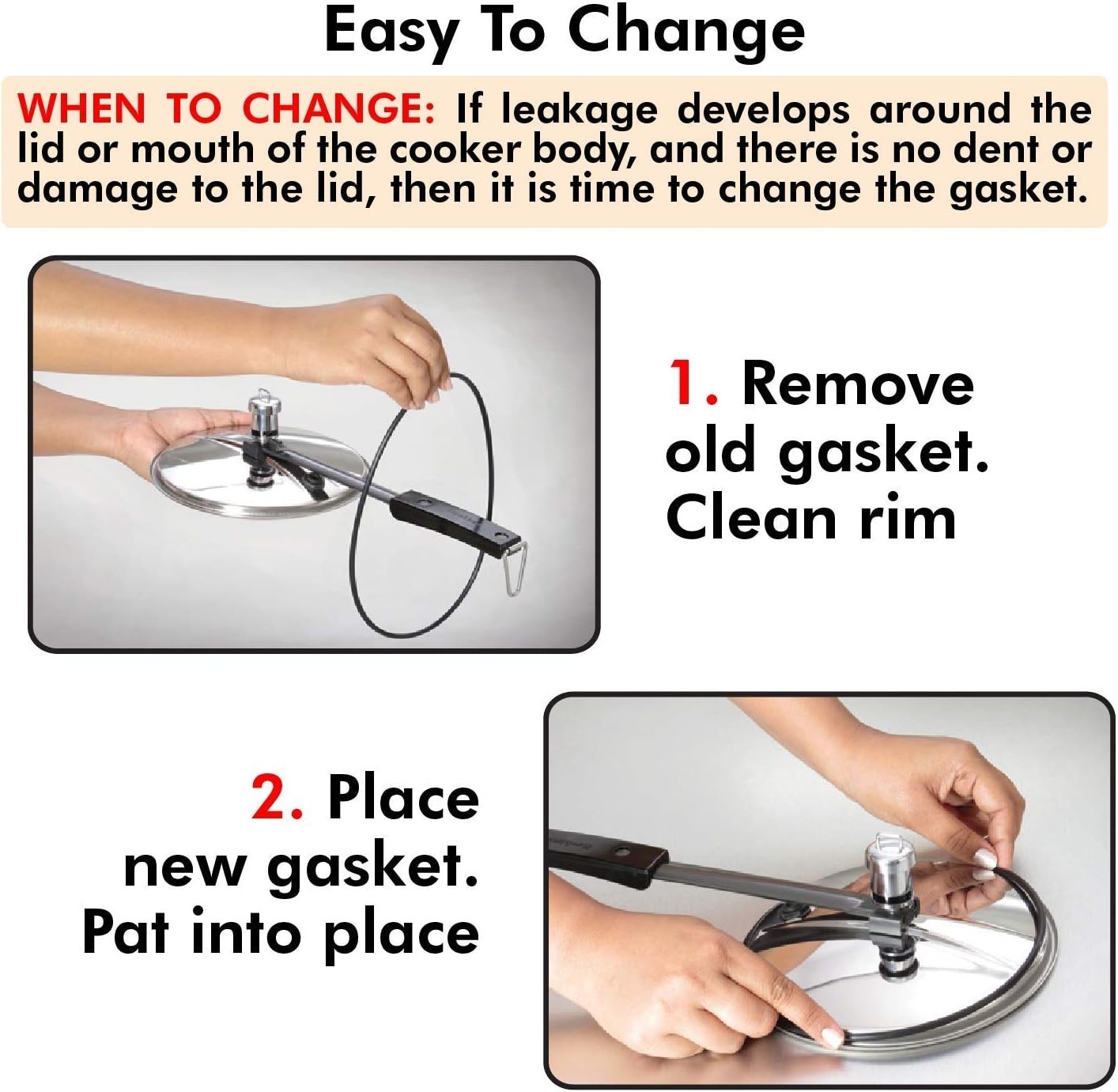 Easy To Change

WHEN TO CHANGE: If leakage develops around the lid or mouth of the cooker body, and there is no dent or damage to the lid, then it is time to change the gasket.

1. Remove old gasket. Clean rim

2. Place new gasket. Pat into place