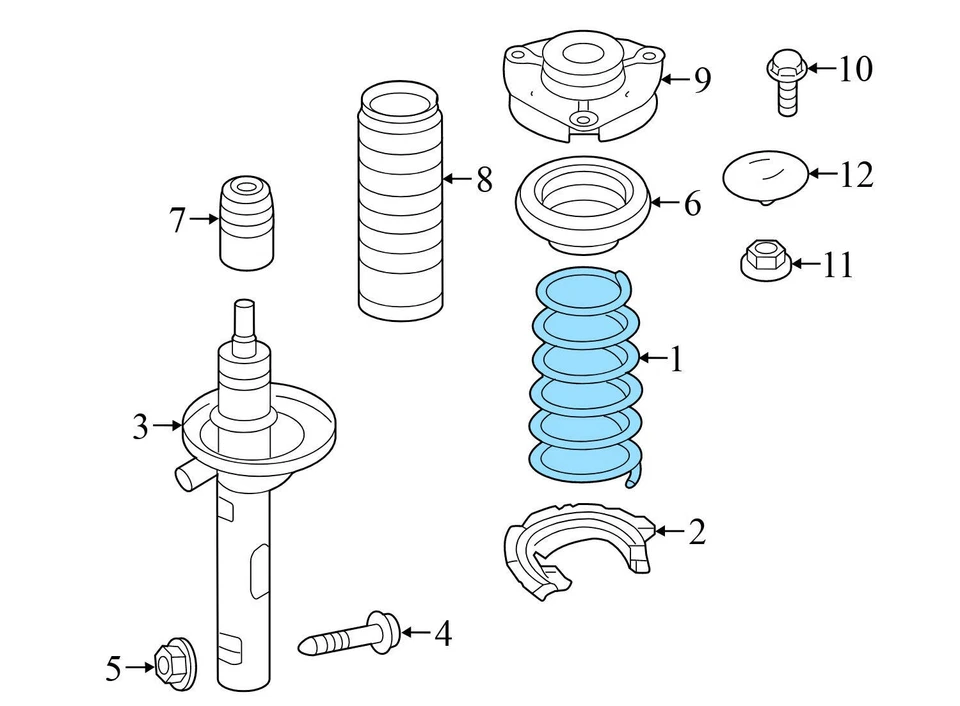 9
10
8
12
7
6
11
1
3
2
4
5