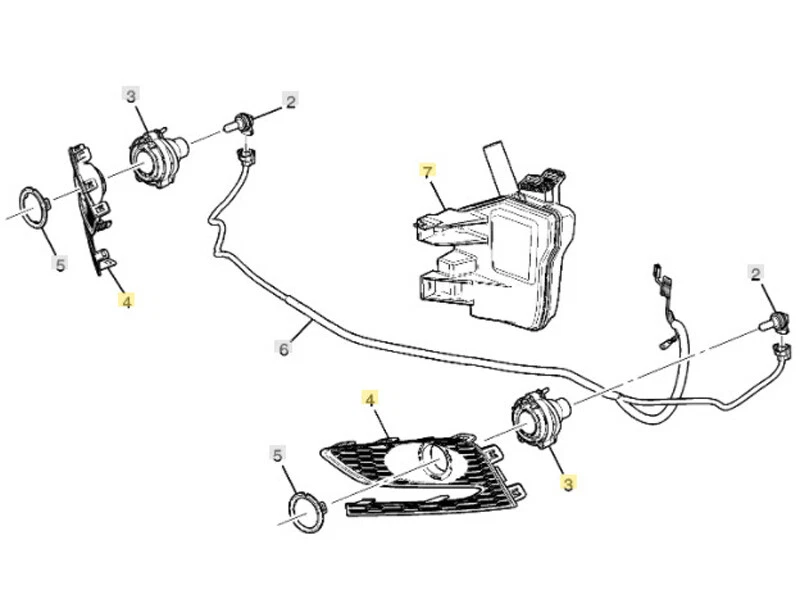 3
2
7
5
4
2
6
4
5
3