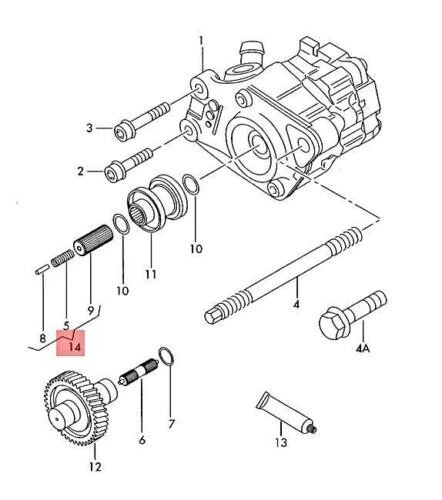 1
3
2
10
11
10
9
5
8
14
4
4A
7
6
12
13