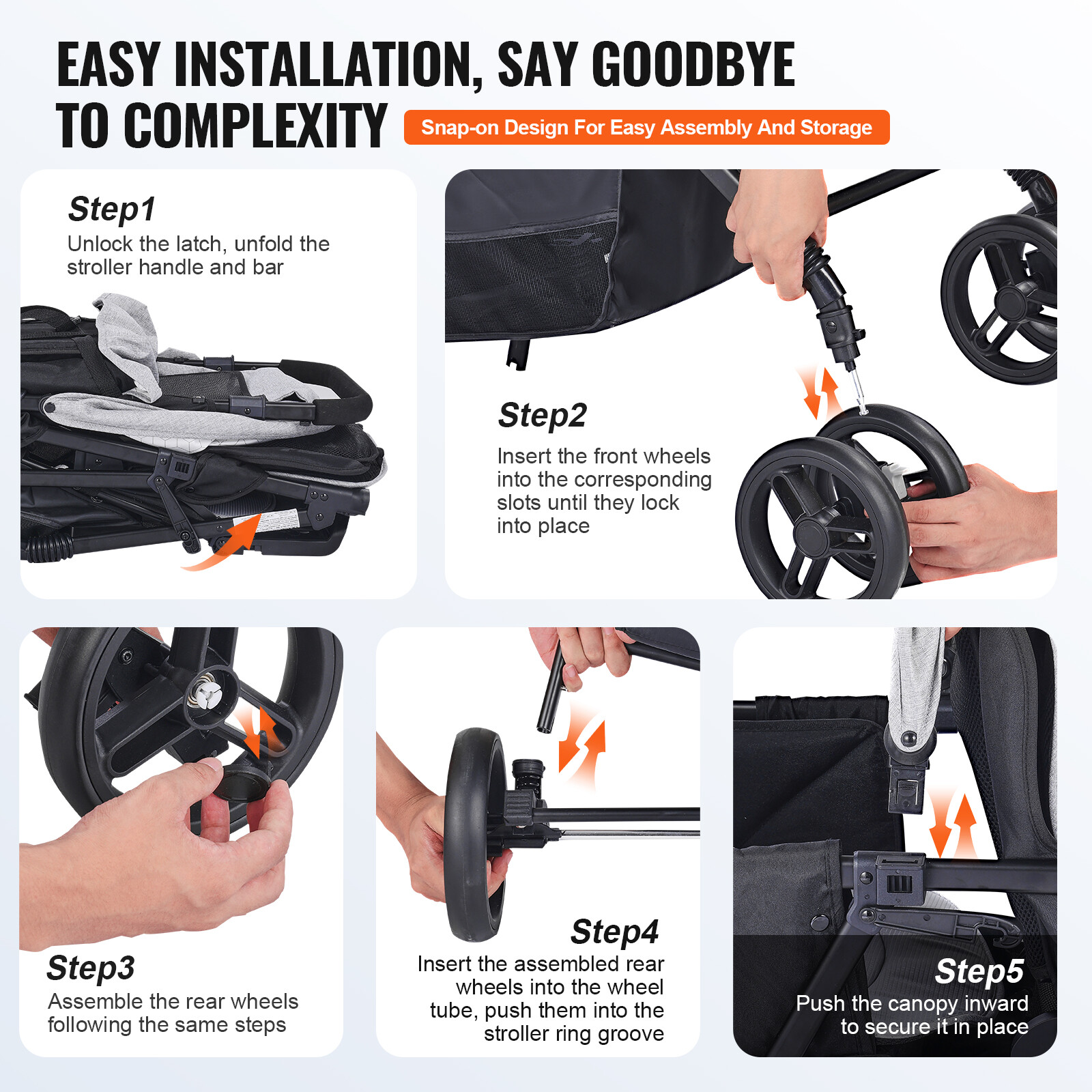 EASY INSTALLATION, SAY GOODBYE TO COMPLEXITY

Snap-on Design For Easy Assembly And Storage

Step1
Unlock the latch, unfold the stroller handle and bar

Step2
Insert the front wheels into the corresponding slots until they lock into place

Step3
Assemble the rear wheels following the same steps

Step4
Insert the assembled rear wheels into the wheel tube, push them into the stroller ring groove

Step5
Push the canopy inward to secure it in place