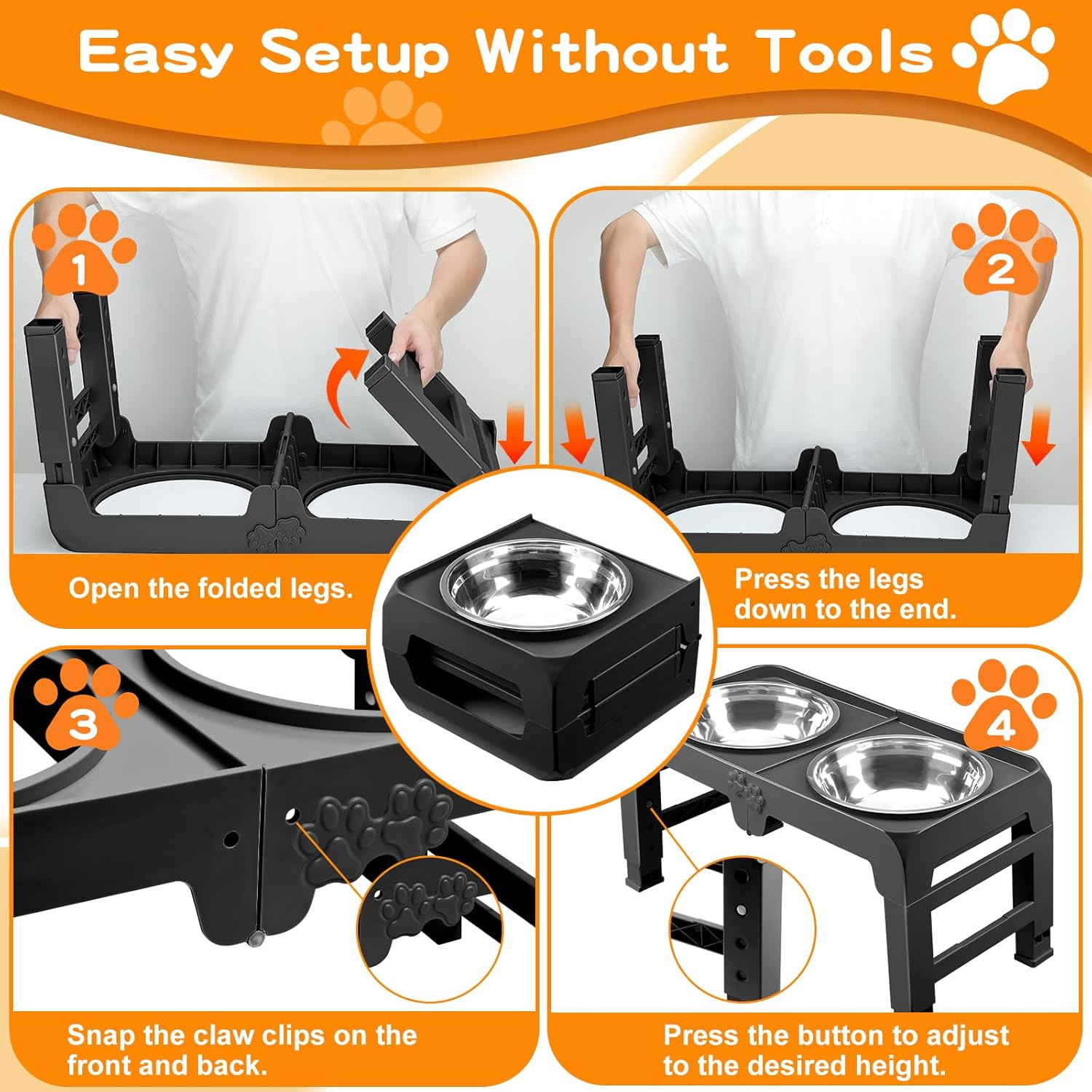 Easy Setup Without Tools

1

Open the folded legs.

2

Press the legs down to the end.

3

Snap the claw clips on the front and back.

4

Press the button to adjust to the desired height.