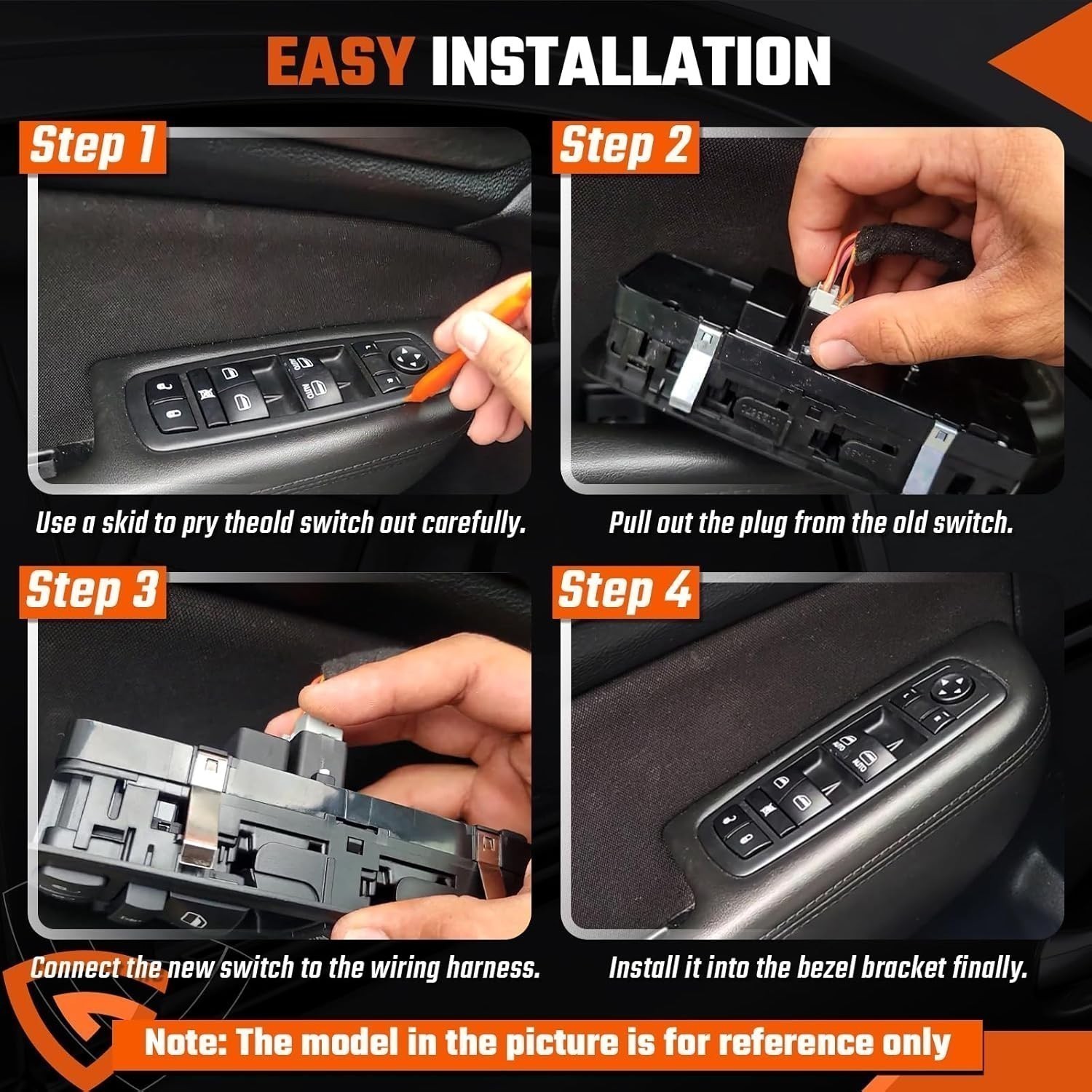 EASY INSTALLATION

Step 1

Use a skid to pry theold switch out carefully.

Step 2

Pull out the plug from the old switch.

Step 3

Connect the new switch to the wiring harness.

Step 4

Install it into the bezel bracket finally.

Note: The model in the picture is for reference only