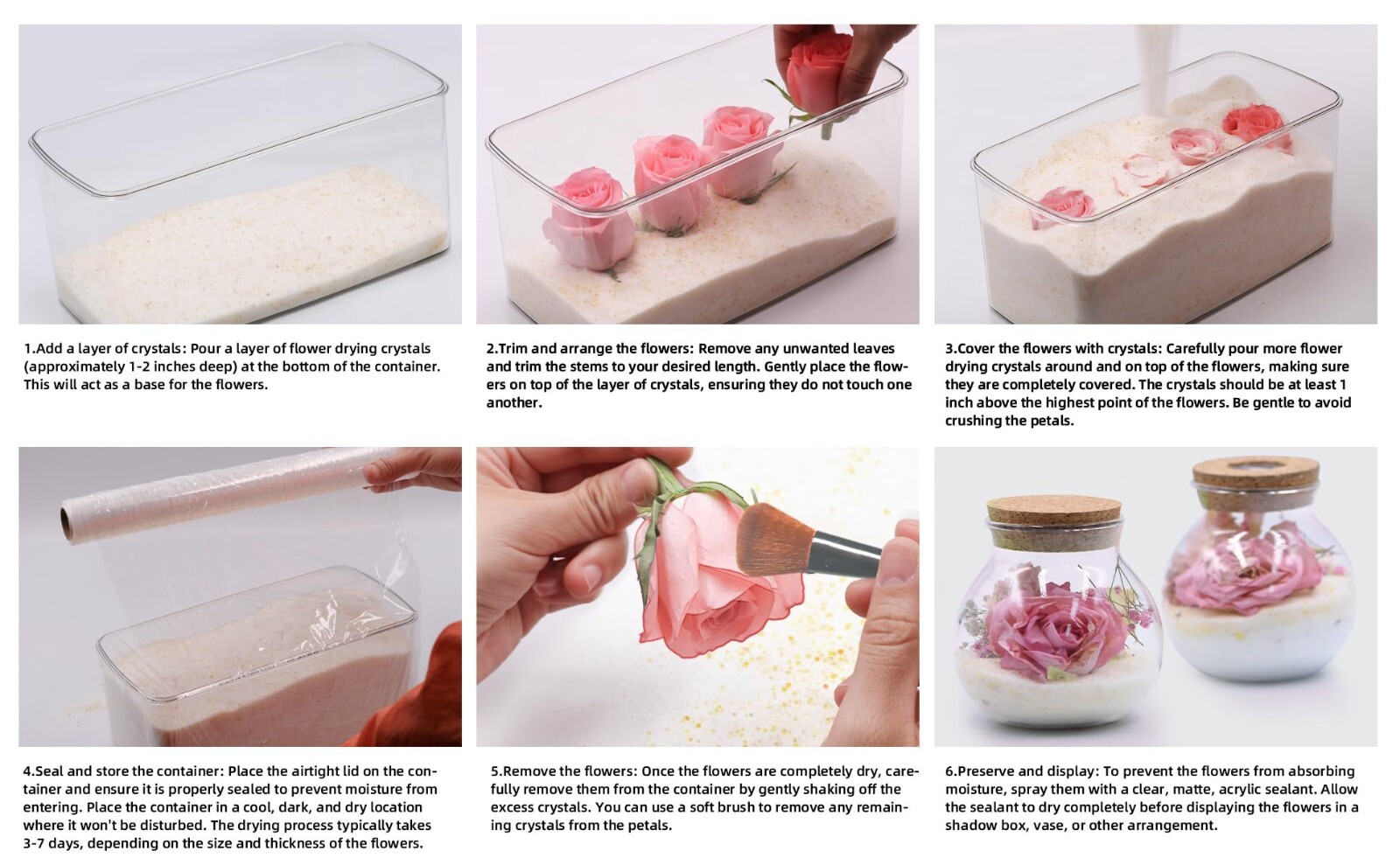 1.Add a layer of crystals: Pour a layer of flower drying crystals (approximately 1-2 inches deep) at the bottom of the container. This will act as a base for the flowers.

2.Trim and arrange the flowers: Remove any unwanted leaves and trim the stems to your desired length. Gently place the flowers on top of the layer of crystals, ensuring they do not touch one another.

3.Cover the flowers with crystals: Carefully pour more flower drying crystals around and on top of the flowers, making sure they are completely covered. The crystals should be at least 1 inch above the highest point of the flowers. Be gentle to avoid crushing the petals.

4.Seal and store the container: Place the airtight lid on the container and ensure it is properly sealed to prevent moisture from entering. Place the container in a cool, dark, and dry location where it won't be disturbed. The drying process typically takes 3-7 days, depending on the size and thickness of the flowers.

5.Remove the flowers: Once the flowers are completely dry, carefully remove them from the container by gently shaking off the excess crystals. You can use a soft brush to remove any remaining crystals from the petals.

6.Preserve and display: To prevent the flowers from absorbing moisture, spray them with a clear, matte, acrylic sealant. Allow the sealant to dry completely before displaying the flowers in a shadow box, vase, or other arrangement.