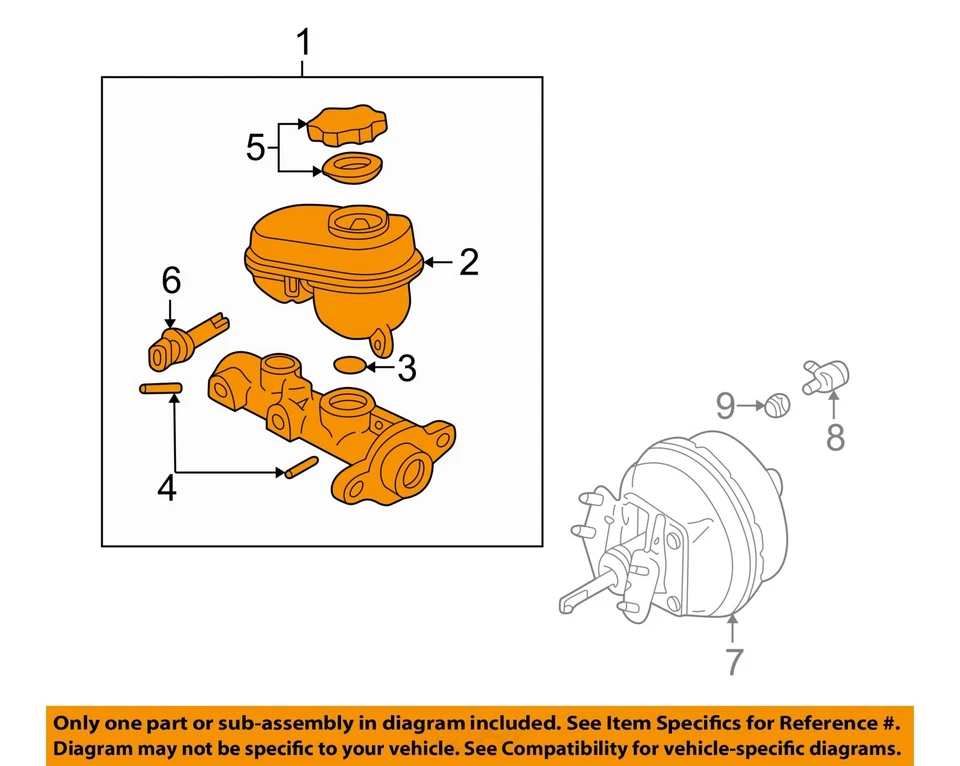 1

5

2

6

3

4

9

8

7

Only one part or sub-assembly in diagram included. See Item Specifics for Reference #. Diagram may not be specific to your vehicle. See Compatibility for vehicle-specific diagrams.