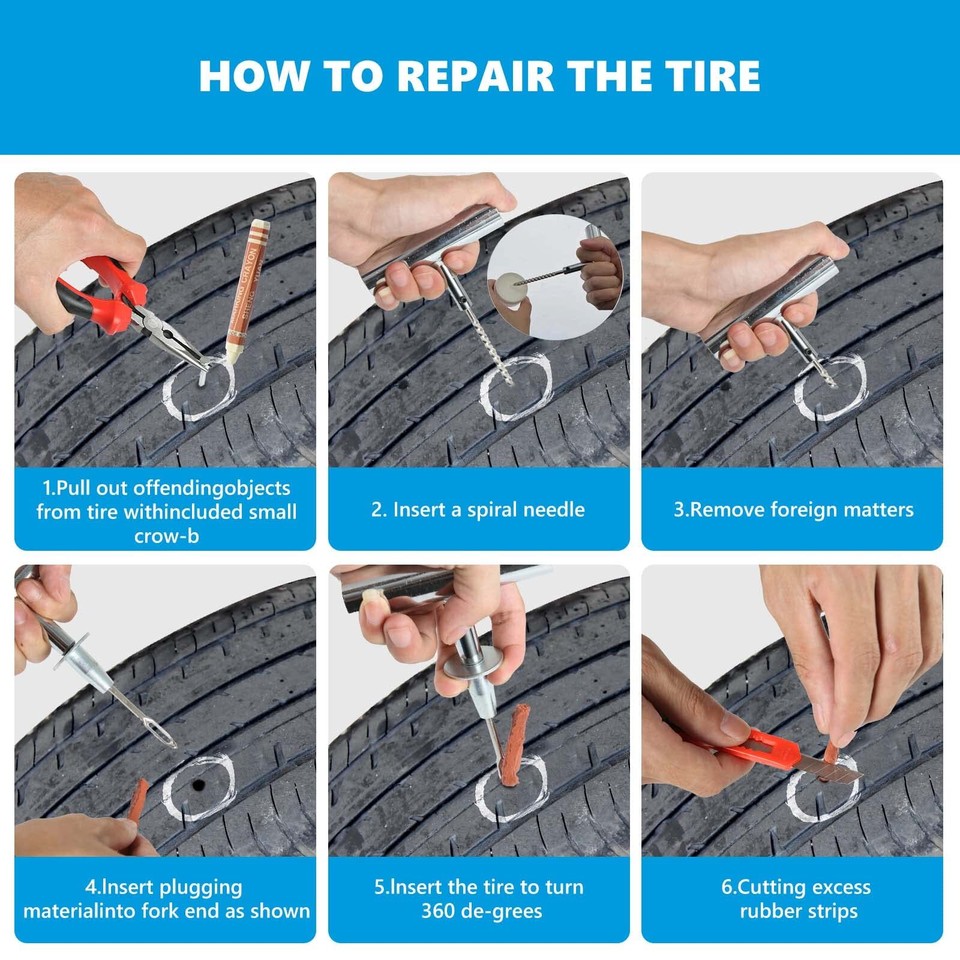 HOW TO REPAIR THE TIRE

1.Pull out offendingobjects from tire withincluded small crow-b

2. Insert a spiral needle

3.Remove foreign matters

4.Insert plugging materialinto fork end as shown

5.Insert the tire to turn 360 de-grees

6.Cutting excess rubber strips