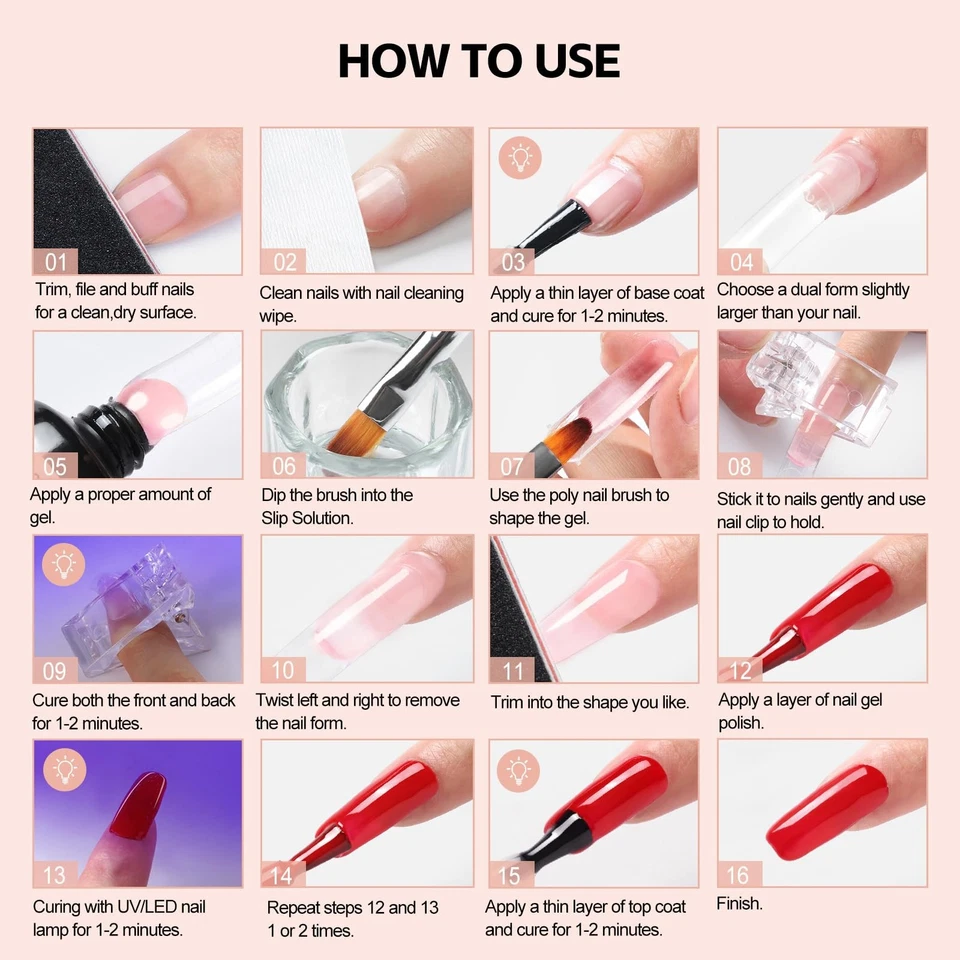 HOW TO USE

01
Trim, file and buff nails for a clean,dry surface.

02
Clean nails with nail cleaning wipe.

03
Apply a thin layer of base coat and cure for 1-2 minutes.

04
Choose a dual form slightly larger than your nail.

05
Apply a proper amount of gel.

06
Dip the brush into the Slip Solution.

07
Use the poly nail brush to shape the gel.

08
Stick it to nails gently and use nail clip to hold.

09
Cure both the front and back for 1-2 minutes.

10
Twist left and right to remove the nail form.

11
Trim into the shape you like.

12
Apply a layer of nail gel polish.

13
Curing with UV/LED nail lamp for 1-2 minutes.

14
Repeat steps 12 and 13 1 or 2 times.

15
Apply a thin layer of top coat and cure for 1-2 minutes.

16
Finish.