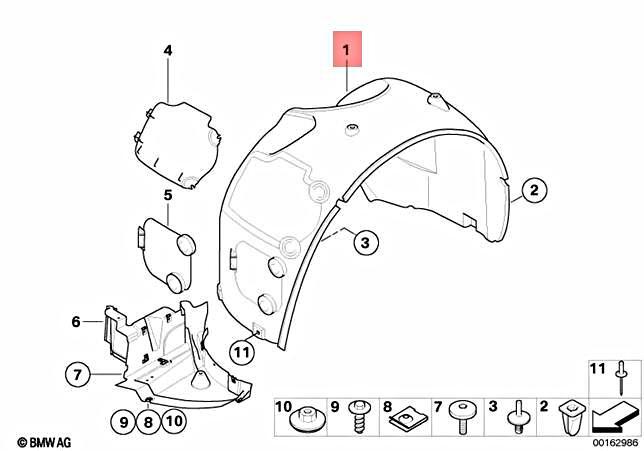 1
4
2
5
3
6
11
7
9
8
10
11
10
9
8
7
3
2
© BMW AG
00162986