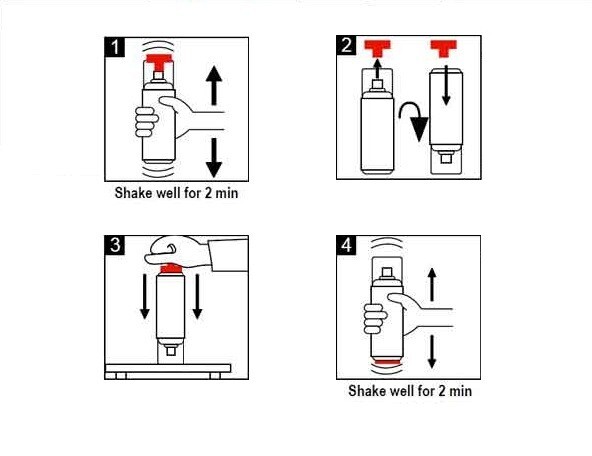 1

Shake well for 2 min

2

3

4

Shake well for 2 min