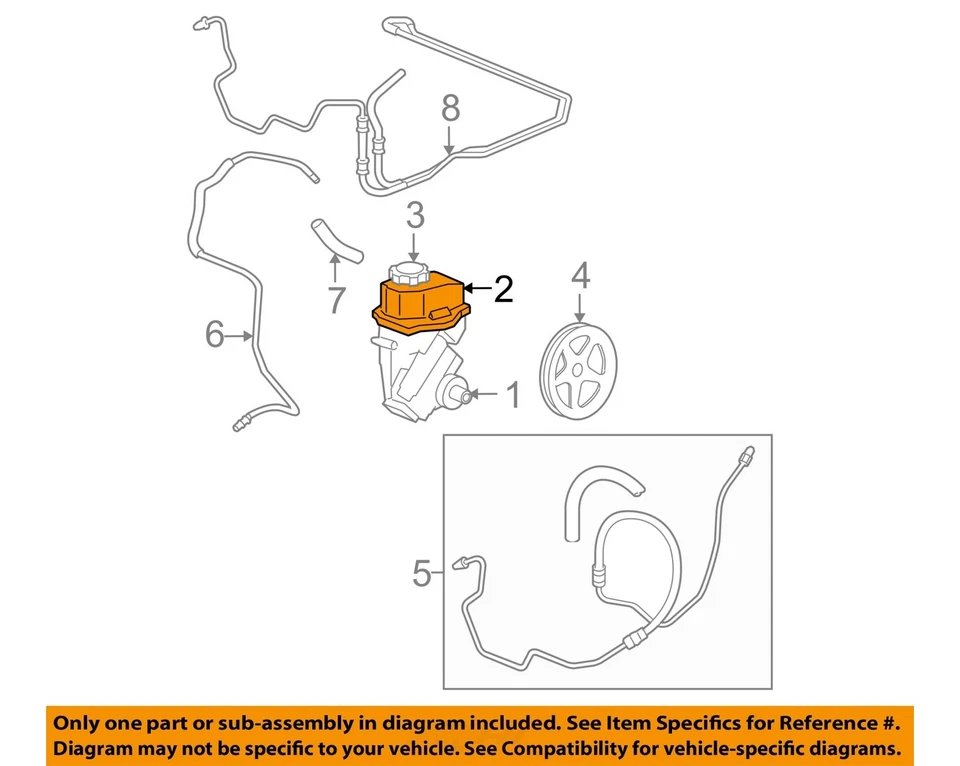 8
3
2
4
7
6
1
5

Only one part or sub-assembly in diagram included. See Item Specifics for Reference #.
Diagram may not be specific to your vehicle. See Compatibility for vehicle-specific diagrams.