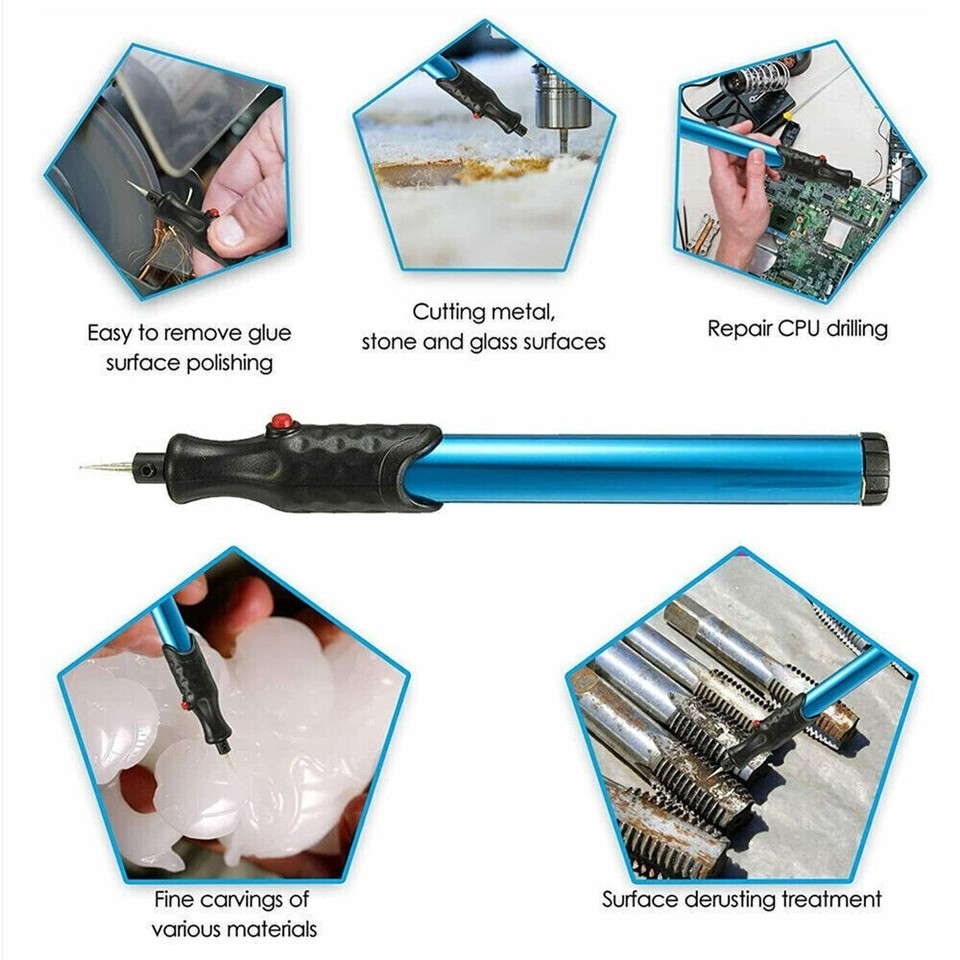 Easy to remove glue surface polishing

Cutting metal, stone and glass surfaces

Repair CPU drilling

Fine carvings of various materials

Surface derusting treatment