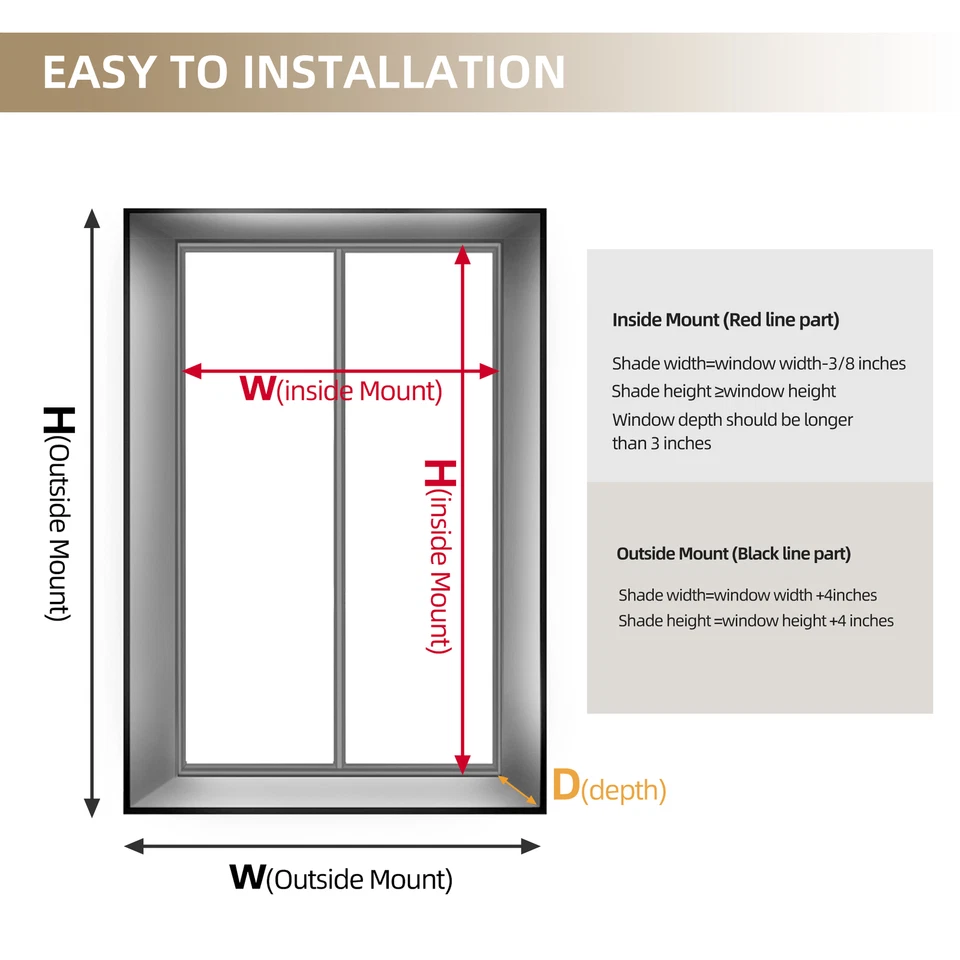 EASY TO INSTALLATION

H(Outside Mount)

W(inside Mount)

H(inside Mount)

D(depth)

W(Outside Mount)

Inside Mount (Red line part)

Shade width=window width-3/8 inches
Shade height ≥window height
Window depth should be longer than 3 inches

Outside Mount (Black line part)

Shade width=window width +4inches
Shade height =window height +4 inches