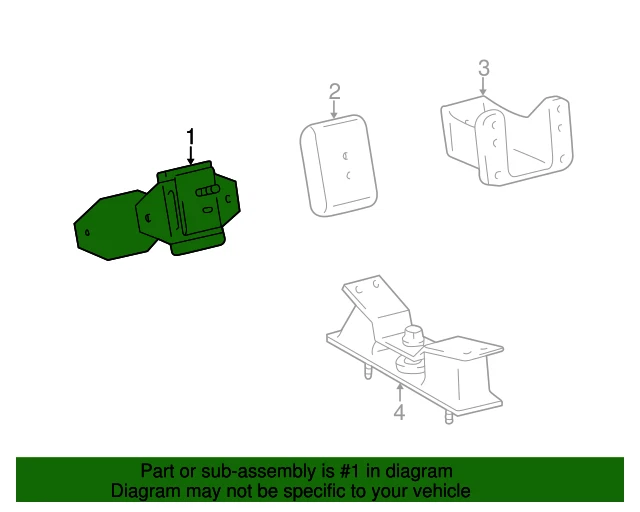 1
2
3
4

Part or sub-assembly is #1 in diagram
Diagram may not be specific to your vehicle