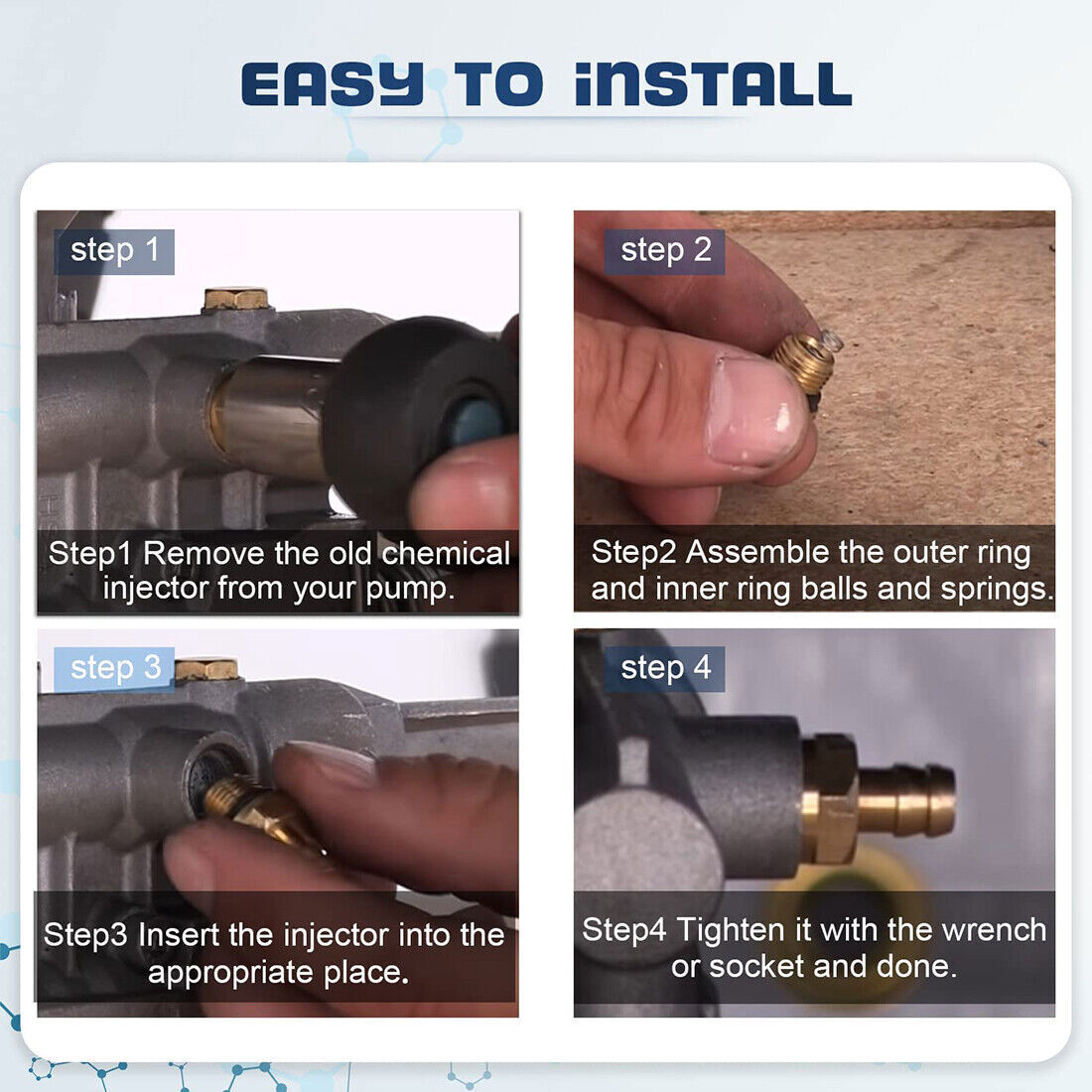 EASY TO INSTALL

step 1

Step1 Remove the old chemical injector from your pump.

step 2

Step2 Assemble the outer ring and inner ring balls and springs.

step 3

Step3 Insert the injector into the appropriate place.

step 4

Step4 Tighten it with the wrench or socket and done.