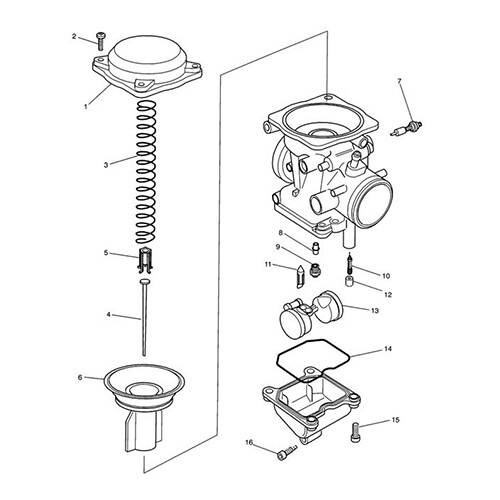 2
1
3
5
4
6
7
8
9
11
10
12
13
14
15
16