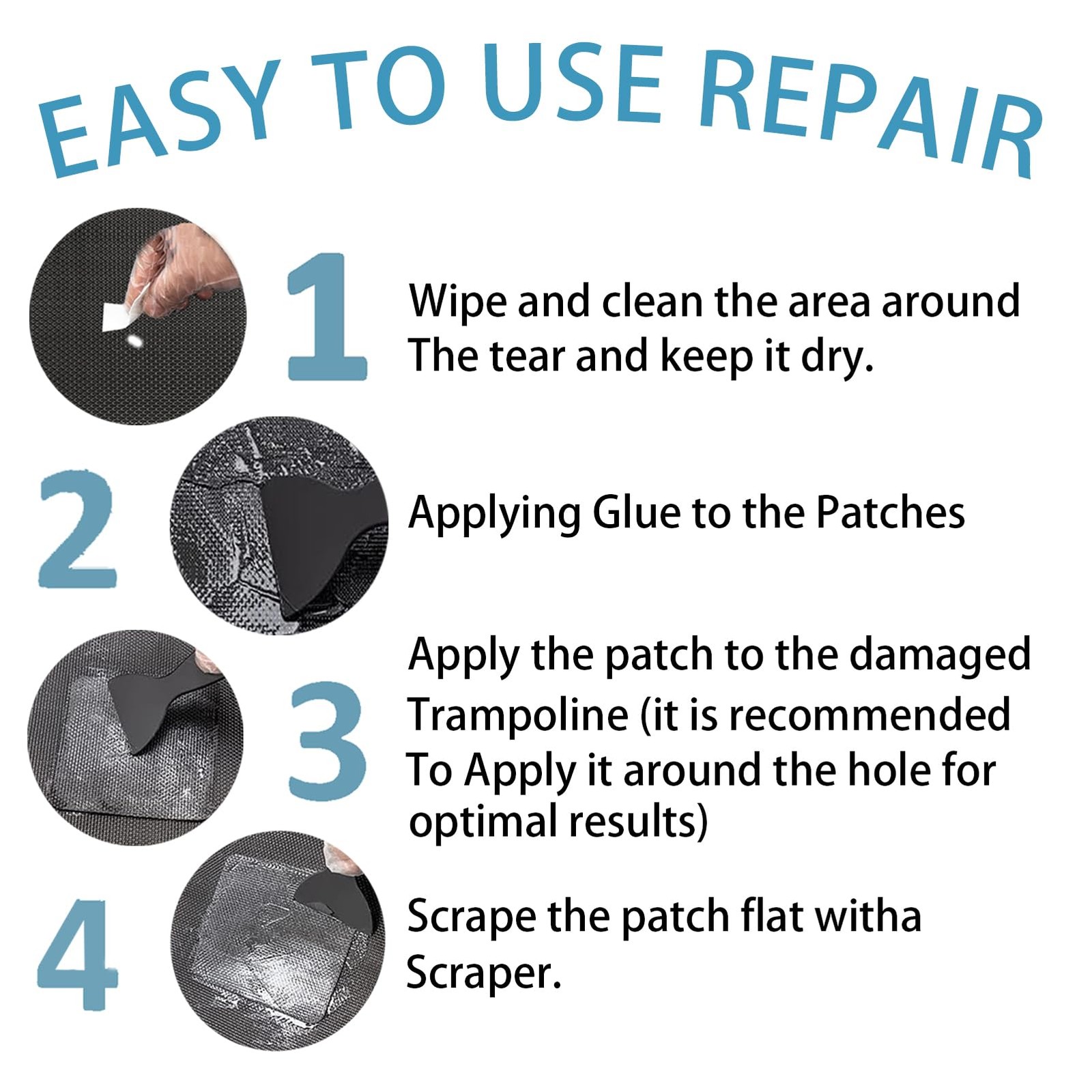 EASY TO USE REPAIR

1

Wipe and clean the area around The tear and keep it dry.

2

Applying Glue to the Patches

3

Apply the patch to the damaged Trampoline (it is recommended To Apply it around the hole for optimal results)

4

Scrape the patch flat witha Scraper.