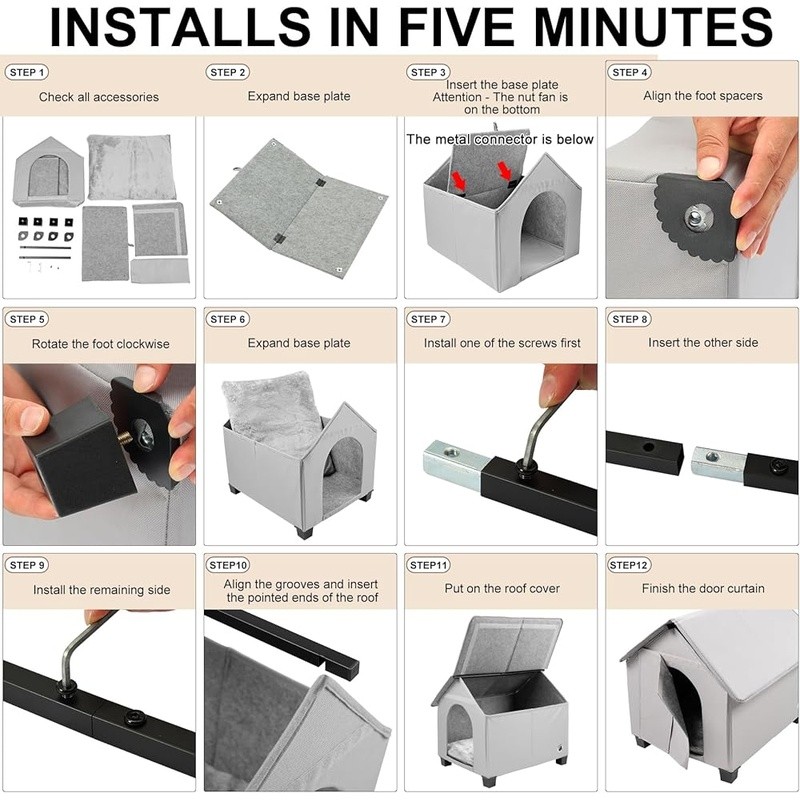 INSTALLS IN FIVE MINUTES

STEP 1
Check all accessories

STEP 2
Expand base plate

STEP 3
Insert the base plate
Attention - The nut fan is on the bottom

The metal connector is below

STEP 4
Align the foot spacers

STEP 5
Rotate the foot clockwise

STEP 6
Expand base plate

STEP 7
Install one of the screws first

STEP 8
Insert the other side

STEP 9
Install the remaining side

STEP10
Align the grooves and insert the pointed ends of the roof

STEP11
Put on the roof cover

STEP12
Finish the door curtain