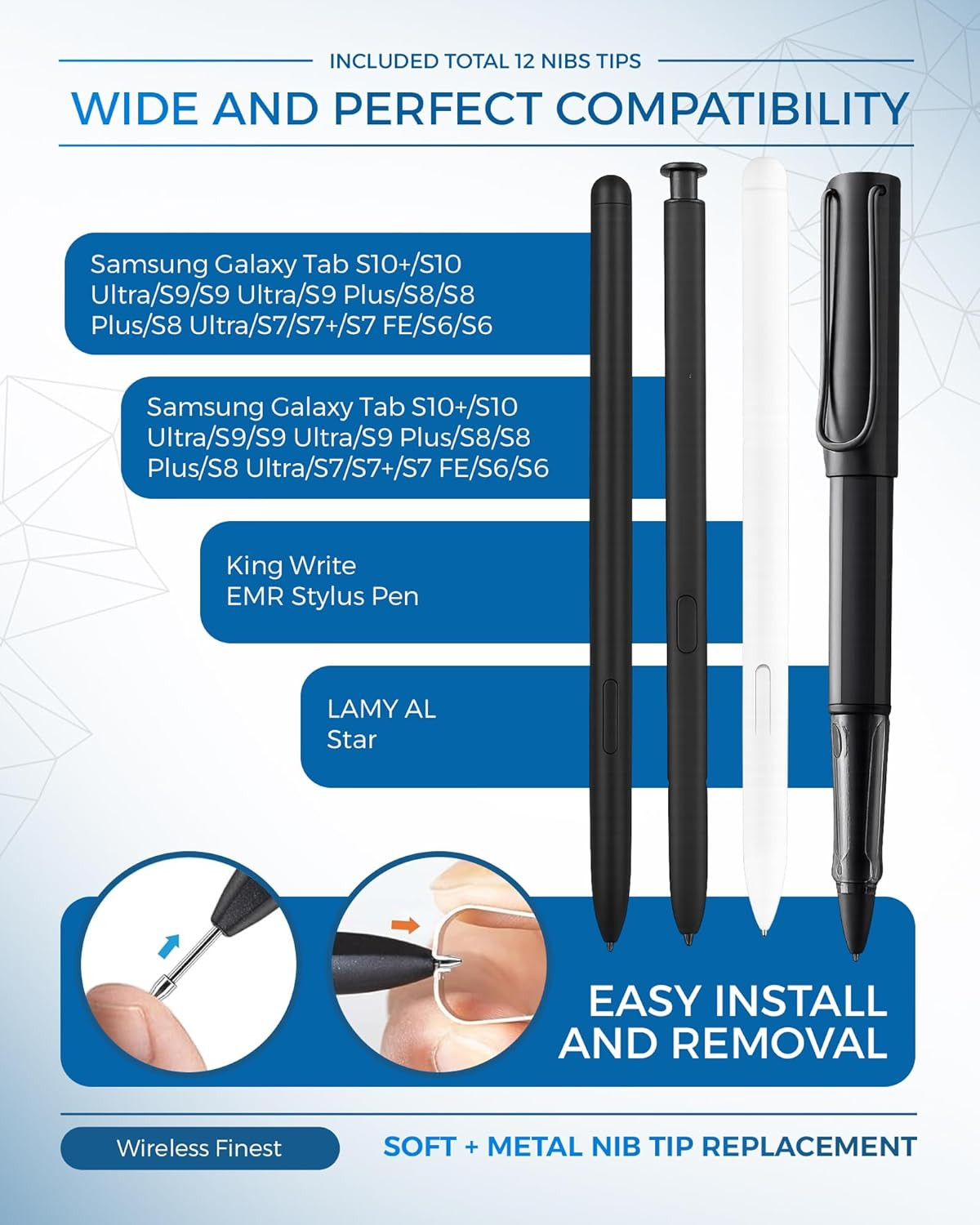 INCLUDED TOTAL 12 NIBS TIPS

WIDE AND PERFECT COMPATIBILITY

Samsung Galaxy Tab S10+/S10 Ultra/S9/S9 Ultra/S9 Plus/S8/S8 Plus/S8 Ultra/S7/S7+/S7 FE/S6/S6

Samsung Galaxy Tab S10+/S10 Ultra/S9/S9 Ultra/S9 Plus/S8/S8 Plus/S8 Ultra/S7/S7+/S7 FE/S6/S6

King Write EMR Stylus Pen

LAMY AL Star

EASY INSTALL AND REMOVAL

Wireless Finest

SOFT + METAL NIB TIP REPLACEMENT