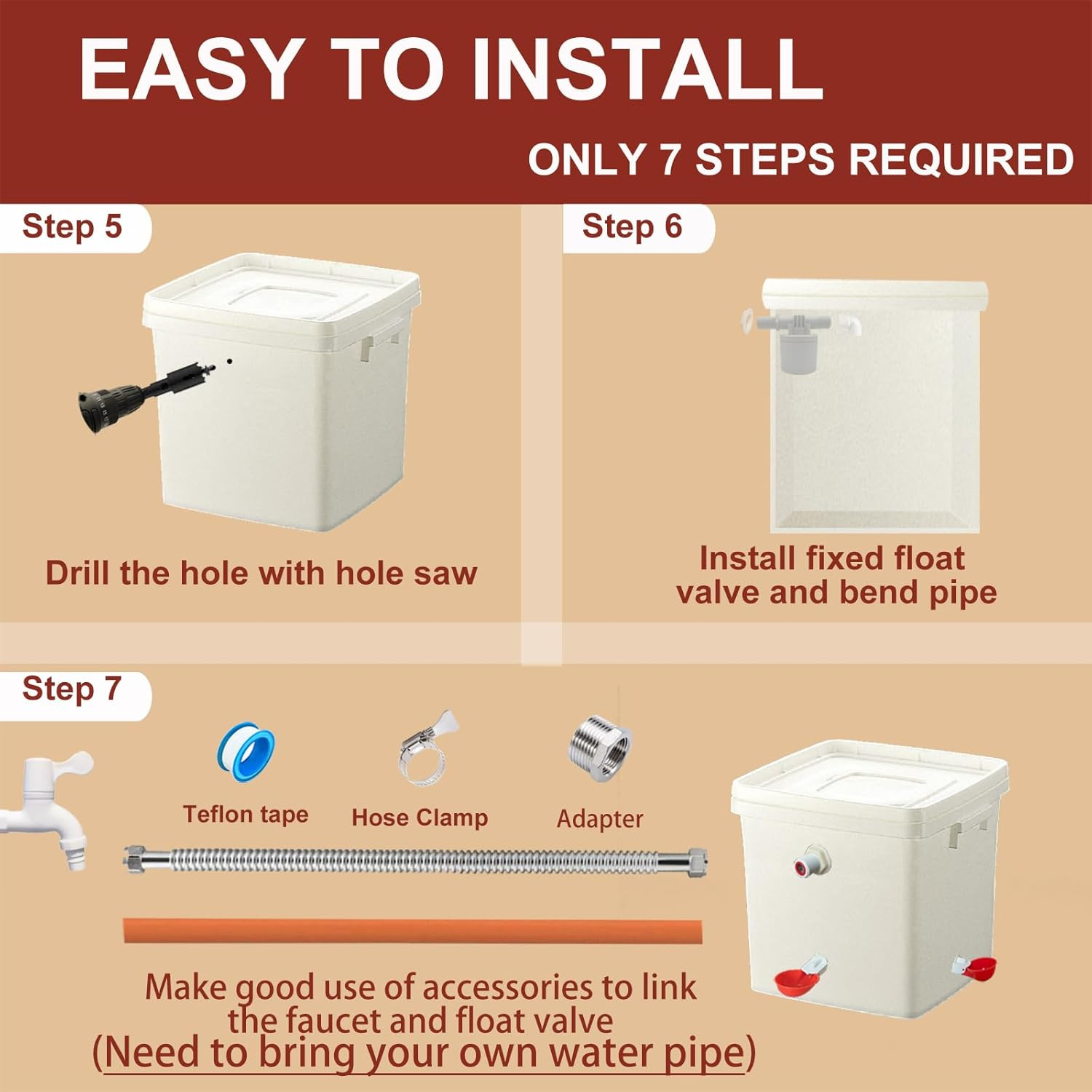 EASY TO INSTALL

ONLY 7 STEPS REQUIRED

Step 5

Drill the hole with hole saw

Step 6

Install fixed float valve and bend pipe

Step 7

Teflon tape

Hose Clamp

Adapter

Make good use of accessories to link the faucet and float valve
(Need to bring your own water pipe)