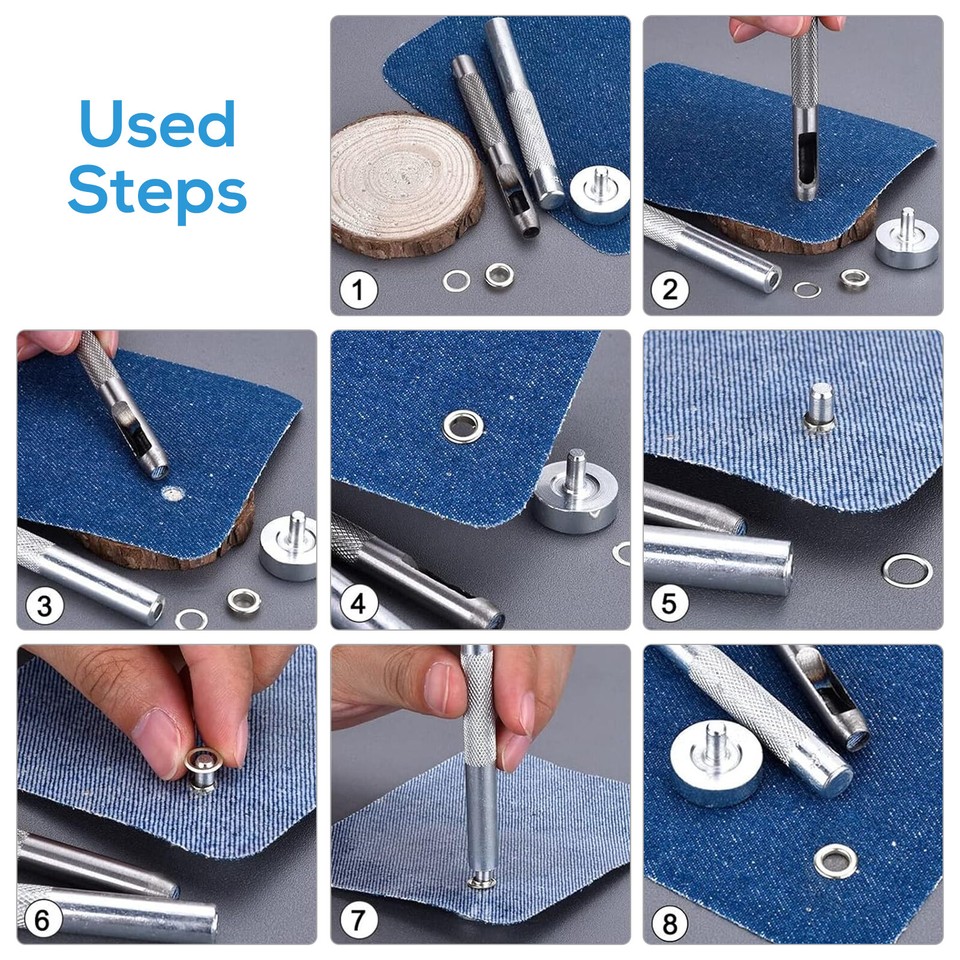 Used Steps

1

2

3

4

5

6

7

8