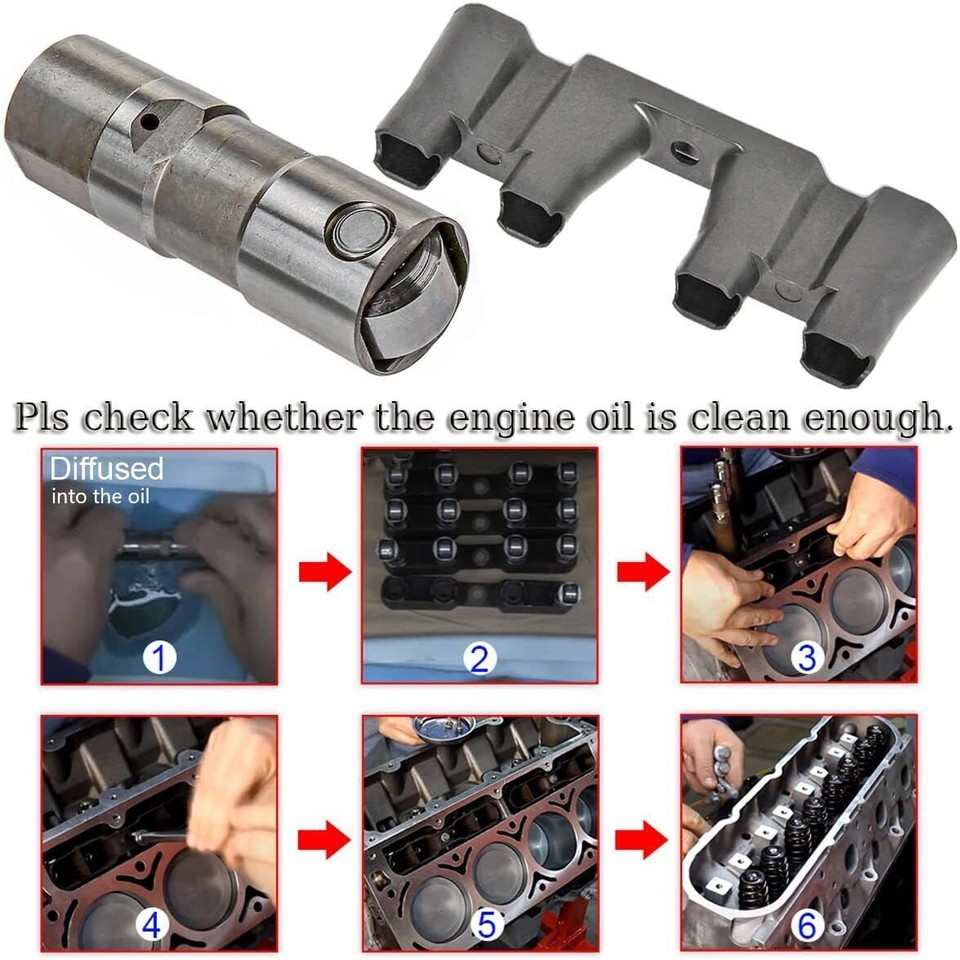 Pls check whether the engine oil is clean enough.

Diffused
into the oil

1

2

3

4

5

6