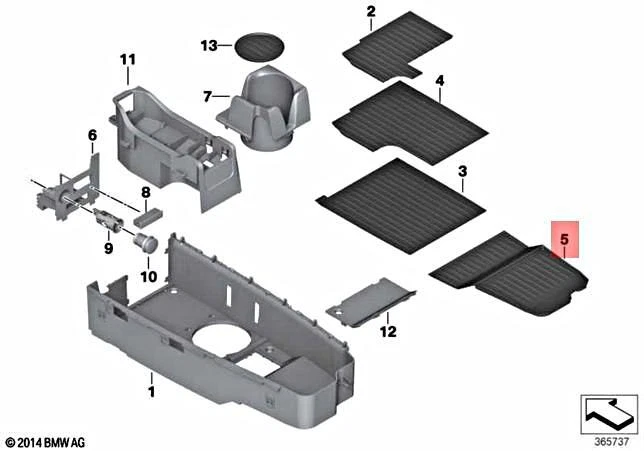 2
13
11
4
7
6
3
8
5
9
10
12
1
© 2014 BMW AG
365737