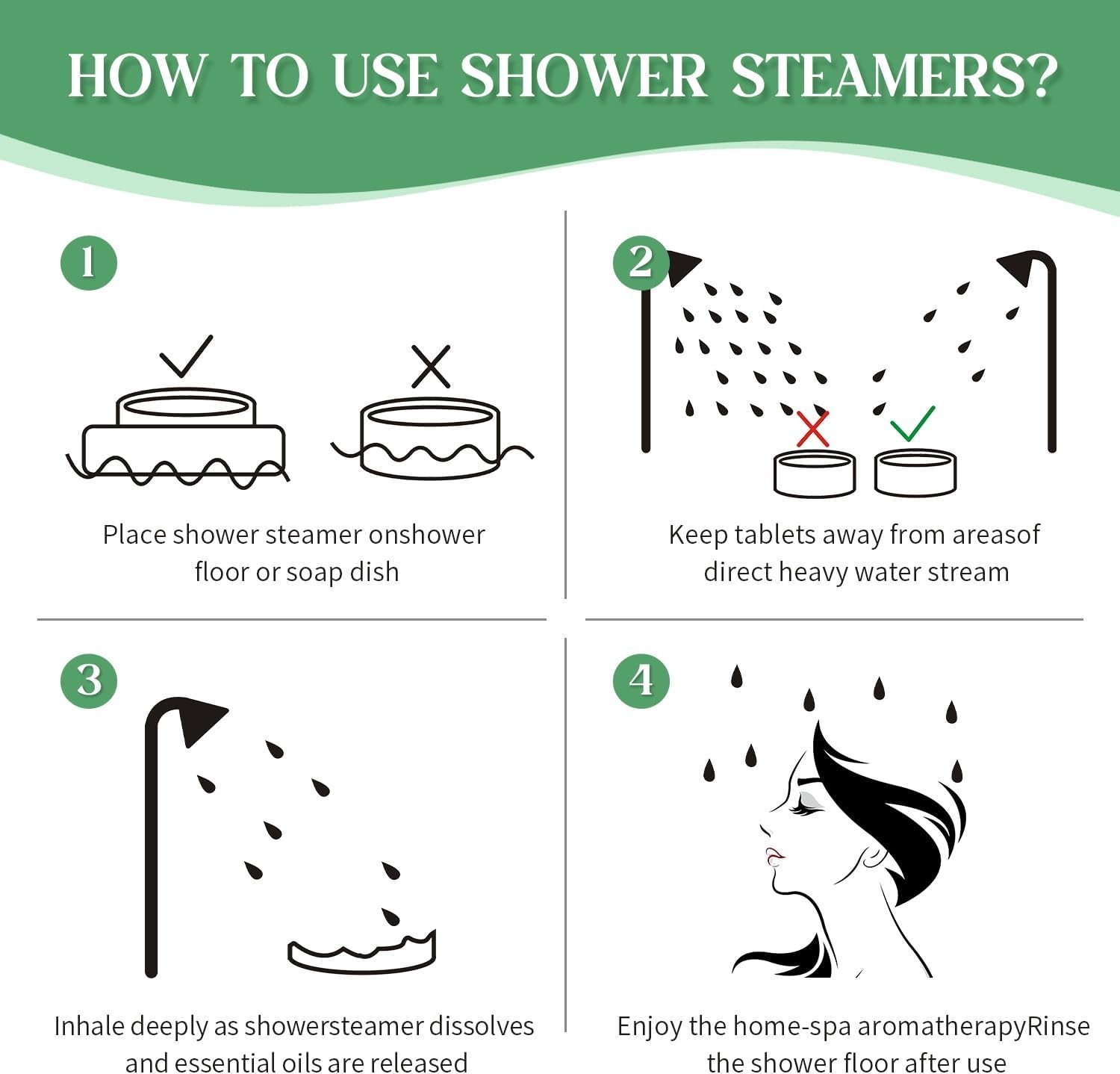 HOW TO USE SHOWER STEAMERS?

1

Place shower steamer onshower floor or soap dish

2

Keep tablets away from areasof direct heavy water stream

3

Inhale deeply as showersteamer dissolves and essential oils are released

4

Enjoy the home-spa aromatherapyRinse the shower floor after use