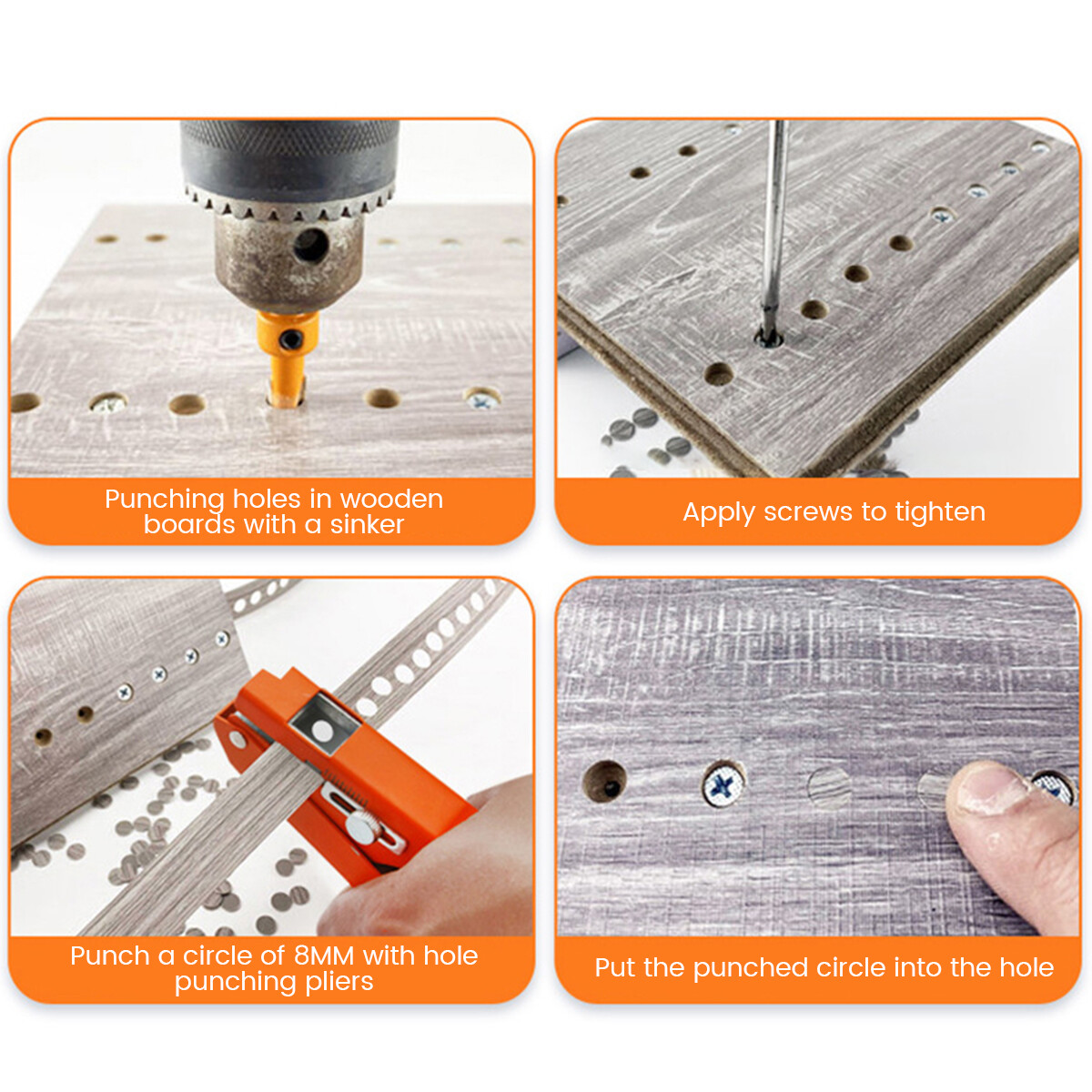 Punching holes in wooden boards with a sinker

Apply screws to tighten

Punch a circle of 8MM with hole punching pliers

Put the punched circle into the hole