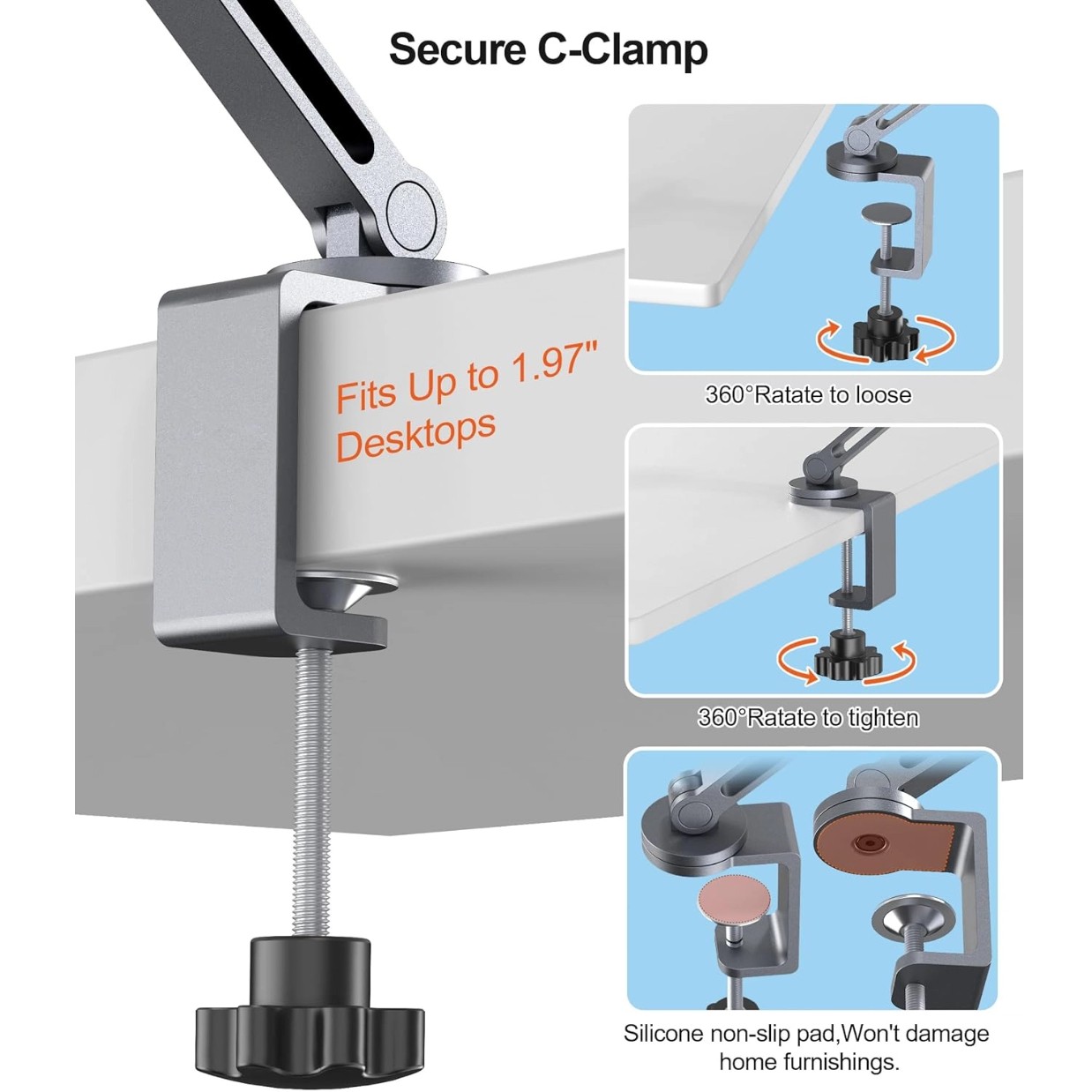 Secure C-Clamp

Fits Up to 1.97" Desktops

360°Ratate to loose

360°Ratate to tighten

Silicone non-slip pad,Won't damage home furnishings.