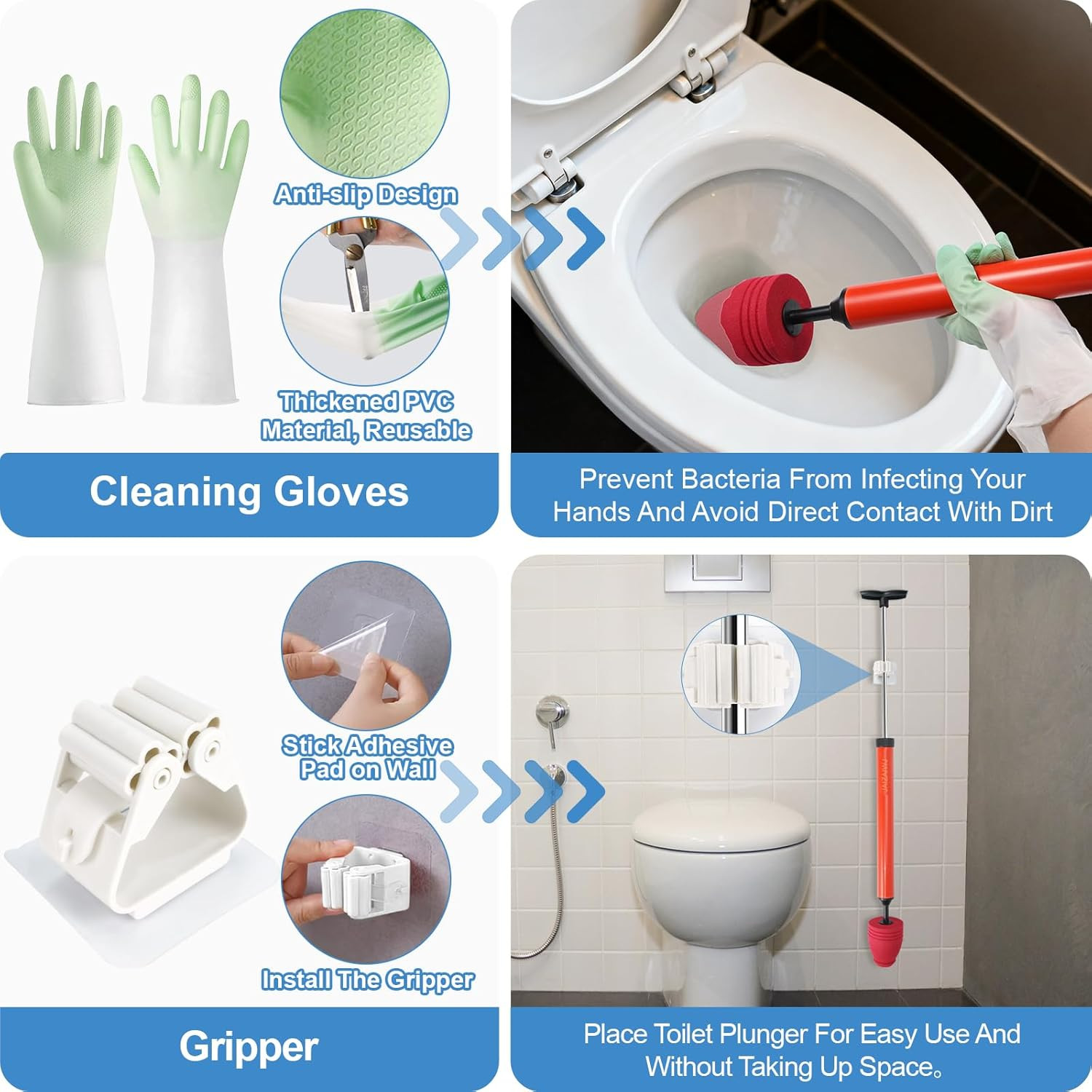 Anti-slip Design

Thickened PVC Material, Reusable

Cleaning Gloves

Prevent Bacteria From Infecting Your Hands And Avoid Direct Contact With Dirt

Stick Adhesive Pad on Wall

Install The Gripper

Gripper

Place Toilet Plunger For Easy Use And Without Taking Up Space。