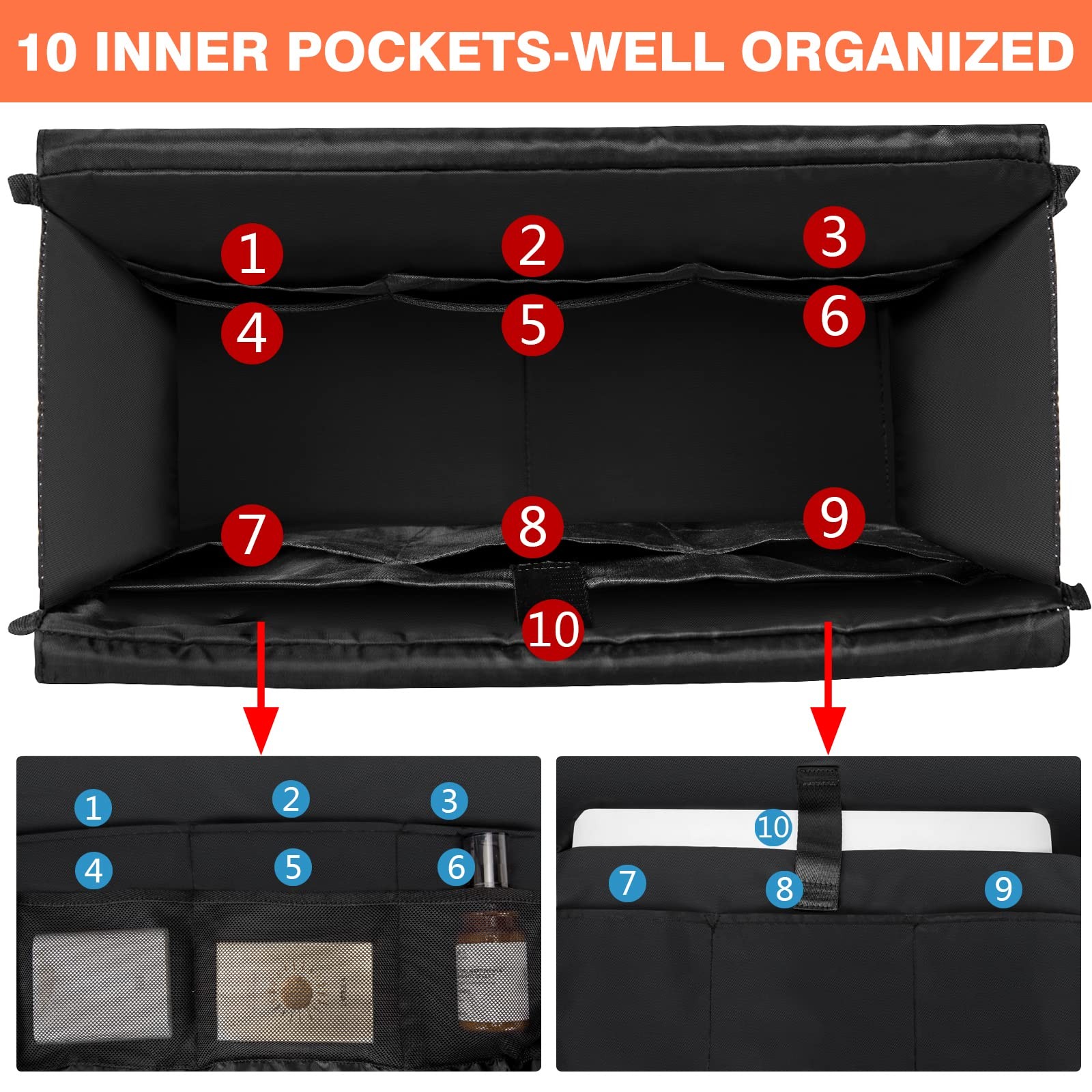 10 INNER POCKETS-WELL ORGANIZED

1 2 3
4 5 6
7 8 9
10

1 2 3
4 5 6

10
7 8 9