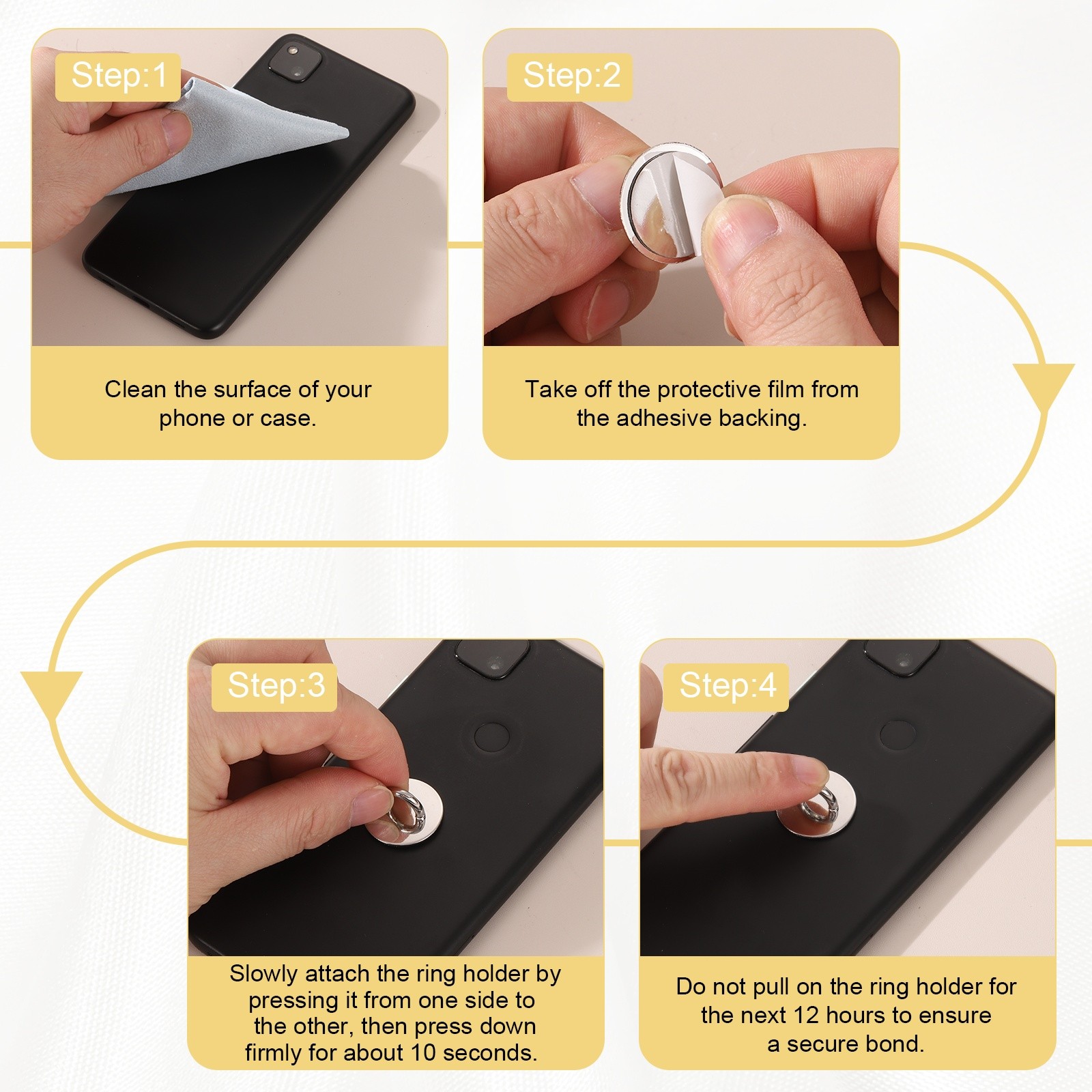 Step:1

Clean the surface of your phone or case.

Step:2

Take off the protective film from the adhesive backing.

Step:3

Slowly attach the ring holder by pressing it from one side to the other, then press down firmly for about 10 seconds.

Step:4

Do not pull on the ring holder for the next 12 hours to ensure a secure bond.