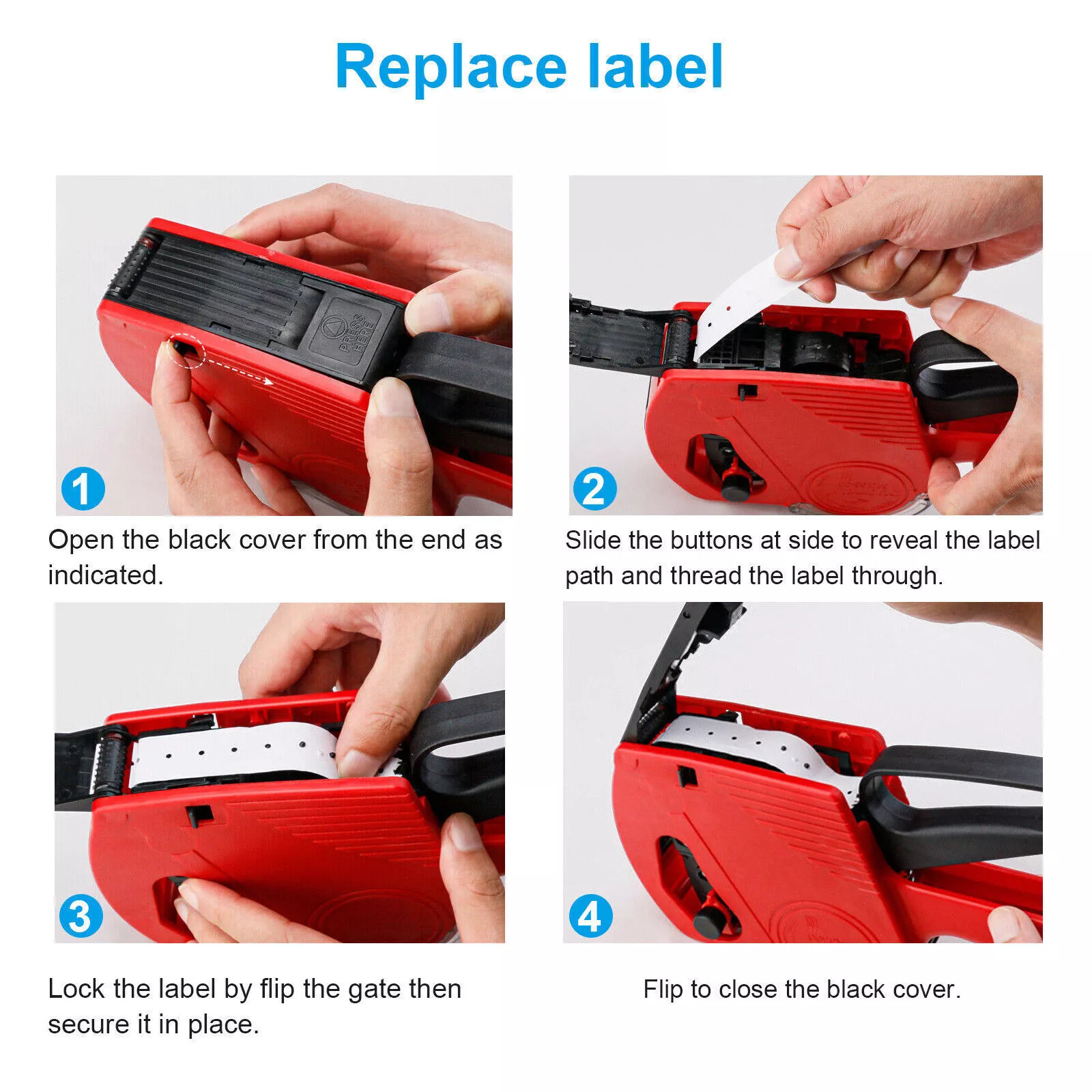 Replace label

PRESS HERE

1

Open the black cover from the end as indicated.

2

Slide the buttons at side to reveal the label path and thread the label through.

3

Lock the label by flip the gate then secure it in place.

4

Flip to close the black cover.