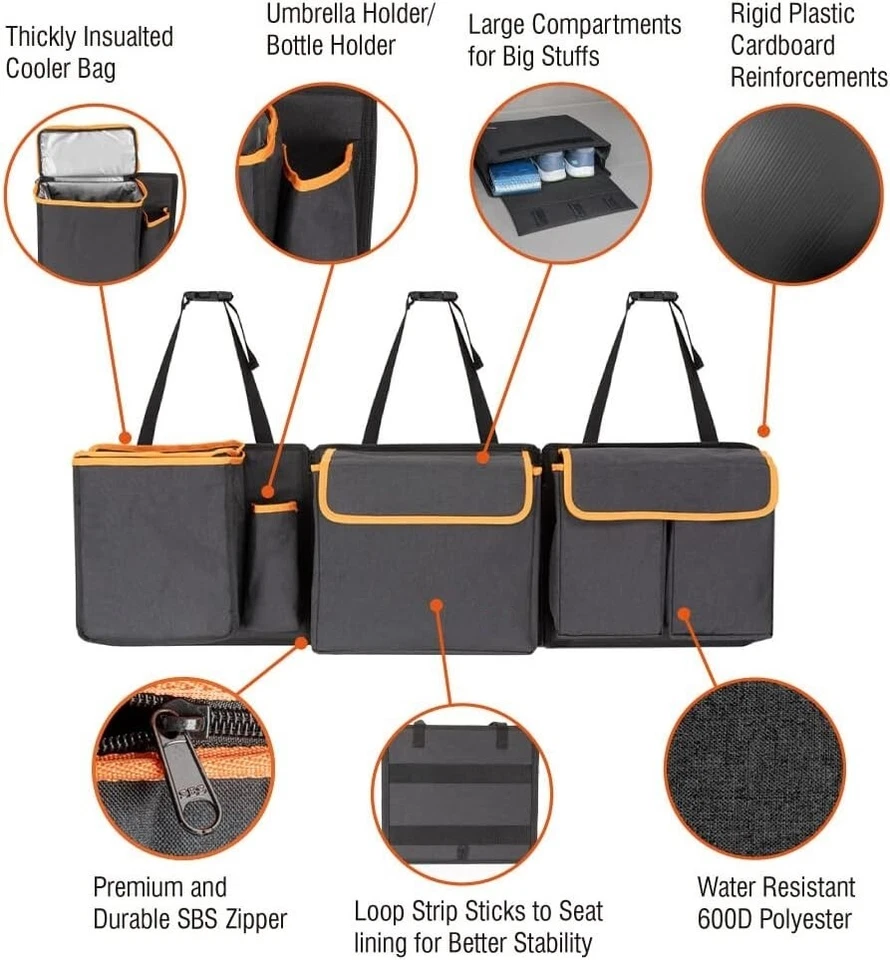 Thickly Insualted Cooler Bag

Umbrella Holder/ Bottle Holder

Large Compartments for Big Stuffs

Rigid Plastic Cardboard Reinforcements

SBS

Premium and Durable SBS Zipper

Loop Strip Sticks to Seat lining for Better Stability

Water Resistant 600D Polyester